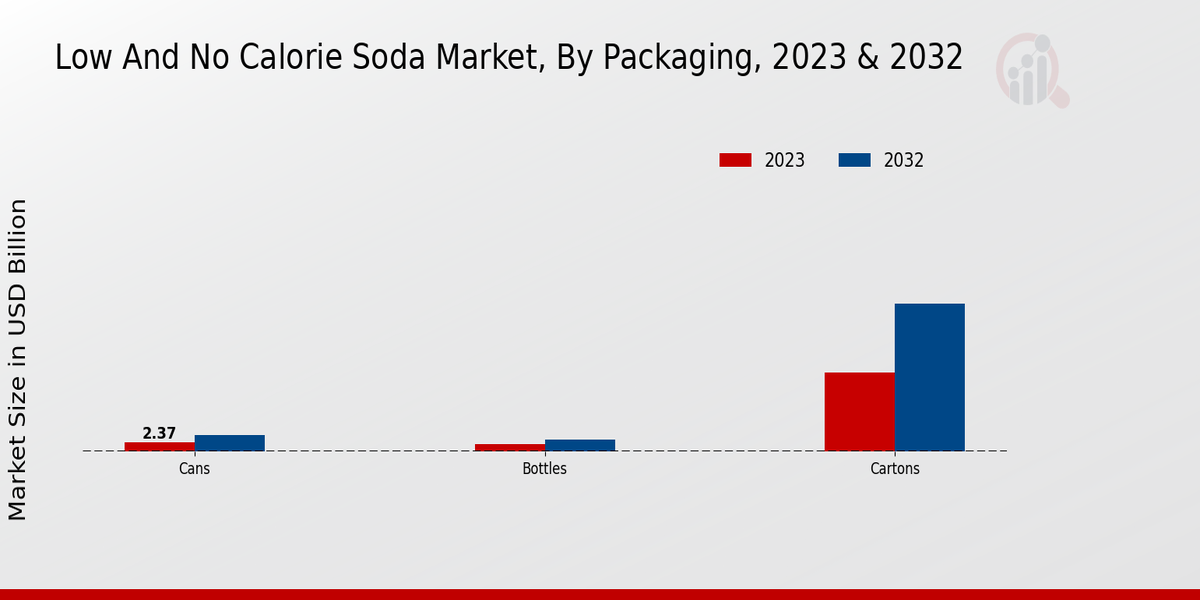 Low And No Calorie Soda Market, By Packaging, 2023 & 2032

2023
2032

Market Size in USD Billion

2.37

Cans
Bottles
Cartons