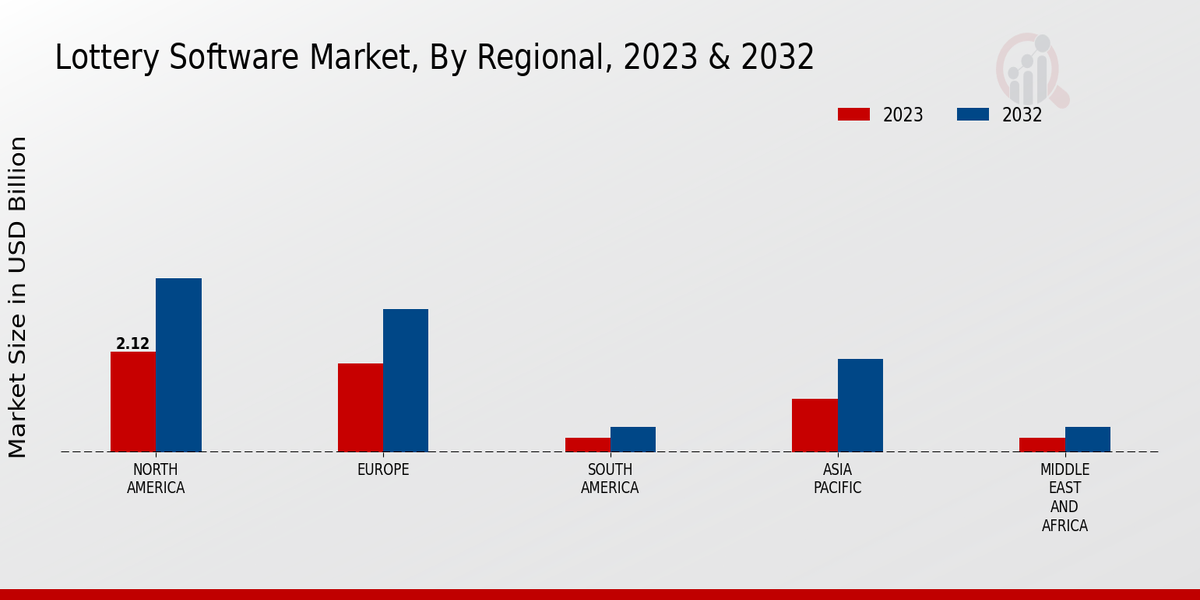 Lottery Software Market, By Regional, 2023 & 2032

2023
2032

Market Size in USD Billion

2.12

NORTH AMERICA
EUROPE
SOUTH AMERICA
ASIA PACIFIC
MIDDLE EAST AND AFRICA