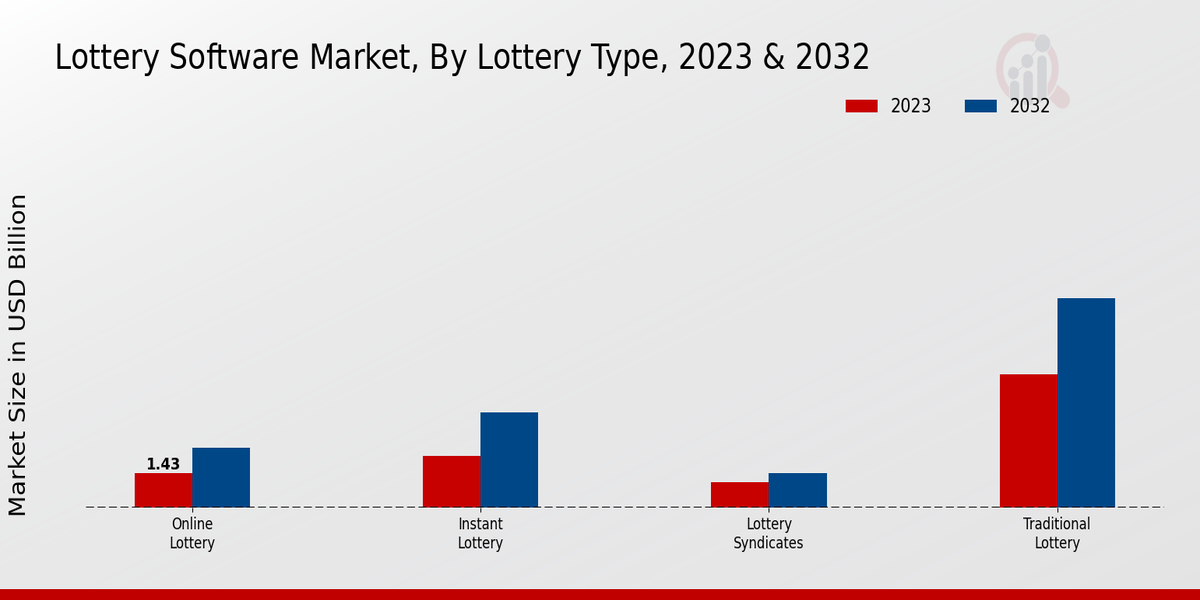 Lottery Software Market, By Lottery Type, 2023 & 2032

2023
2032

Market Size in USD Billion

1.43

Online Lottery

Instant Lottery

Lottery Syndicates

Traditional Lottery