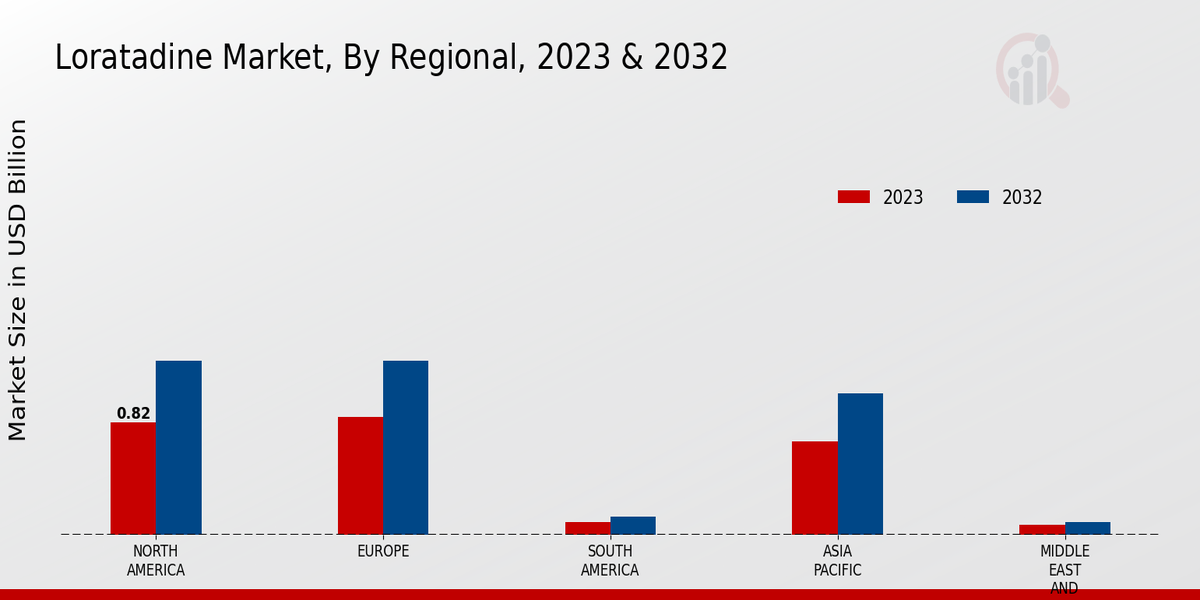 Loratadine Market, By Regional, 2023 & 2032

Market Size in USD Billion

2023
2032

0.82

NORTH AMERICA
EUROPE
SOUTH AMERICA
ASIA PACIFIC
MIDDLE EAST AND