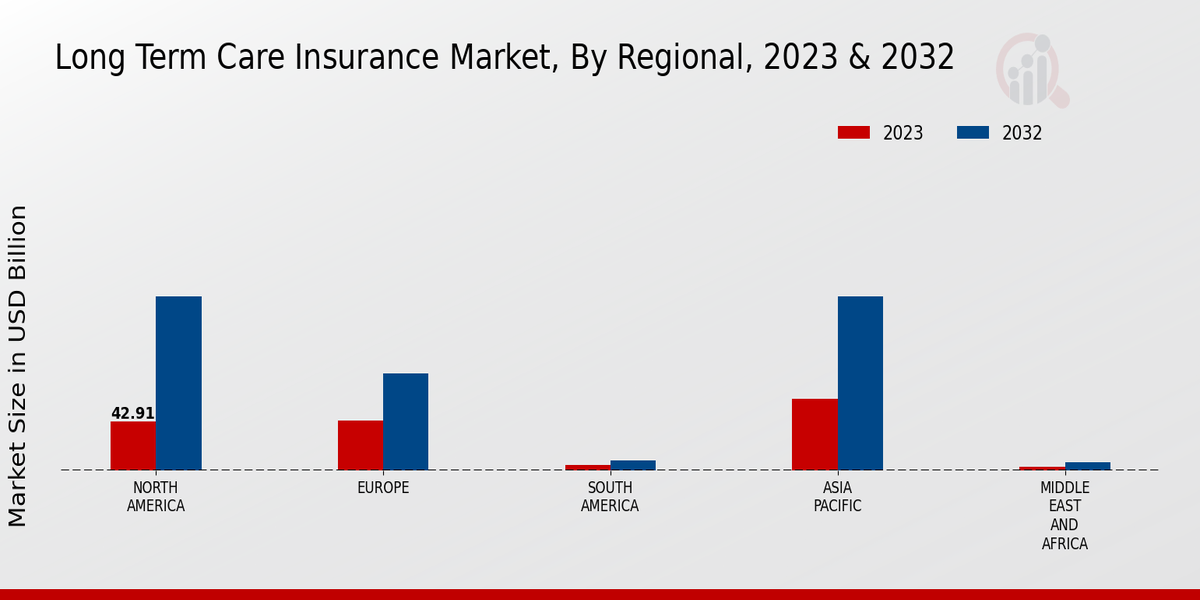 Long Term Care Insurance Market, By Regional, 2023 & 2032

2023
2032

Market Size in USD Billion

42.91

NORTH AMERICA
EUROPE
SOUTH AMERICA
ASIA PACIFIC
MIDDLE EAST AND AFRICA