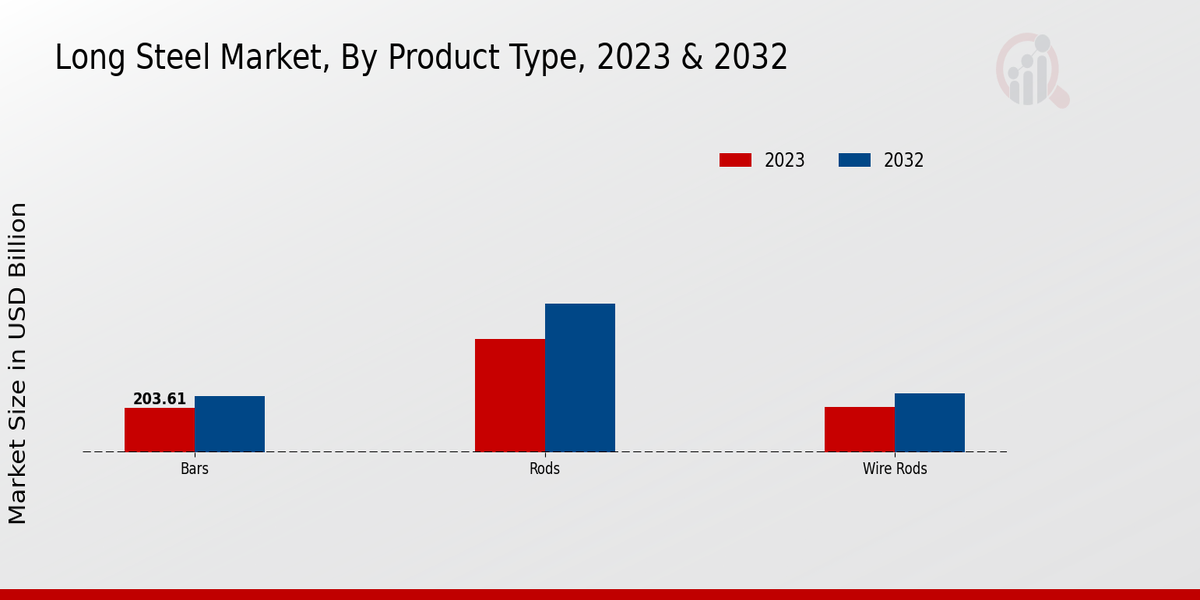 Long Steel Market, By Product Type, 2023 & 2032

2023
2032

Market Size in USD Billion

203.61

Bars
Rods
Wire Rods