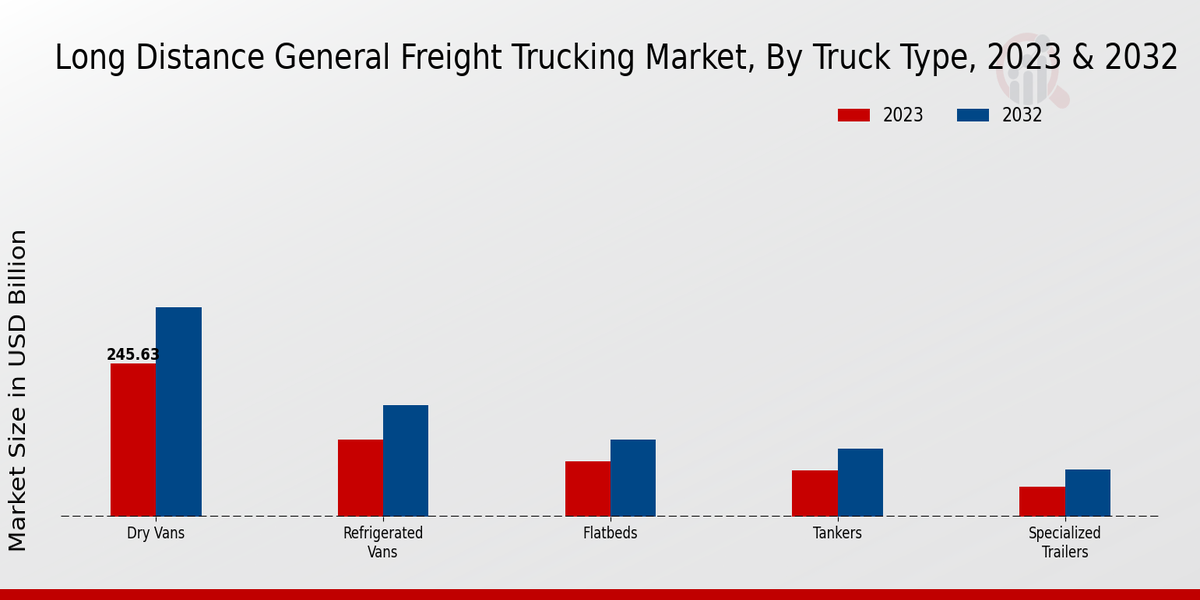 Long Distance General Freight Trucking Market, By Truck Type, 2023 & 2032

2023
2032

Market Size in USD Billion

245.63

Dry Vans
Refrigerated Vans
Flatbeds
Tankers
Specialized Trailers