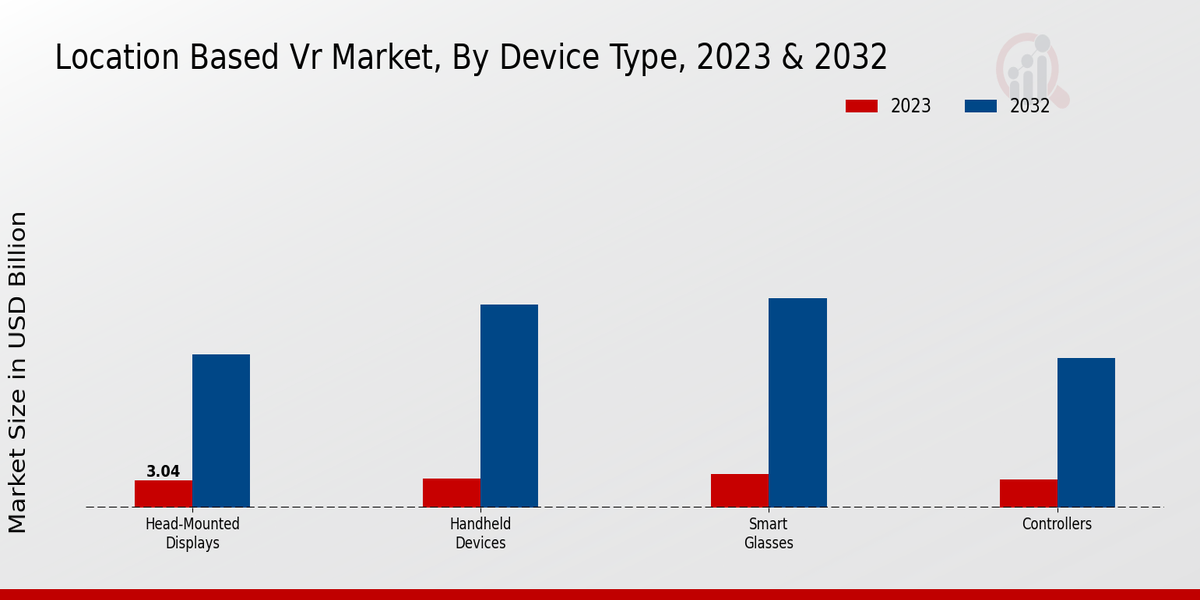 Location Based Vr Market, By Device Type, 2023 & 2032

2023
2032

Market Size in USD Billion

3.04

Head-Mounted Displays
Handheld Devices
Smart Glasses
Controllers