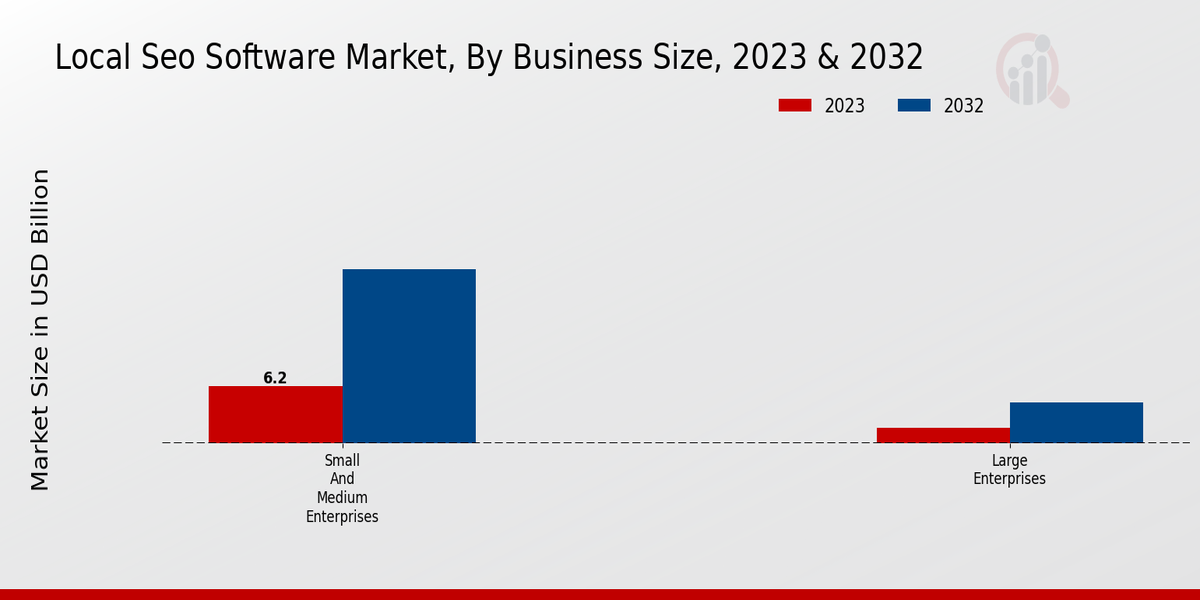 Local Seo Software Market, By Business Size, 2023 & 2032

2023
2032

Market Size in USD Billion

6.2

Small And Medium Enterprises

Large Enterprises