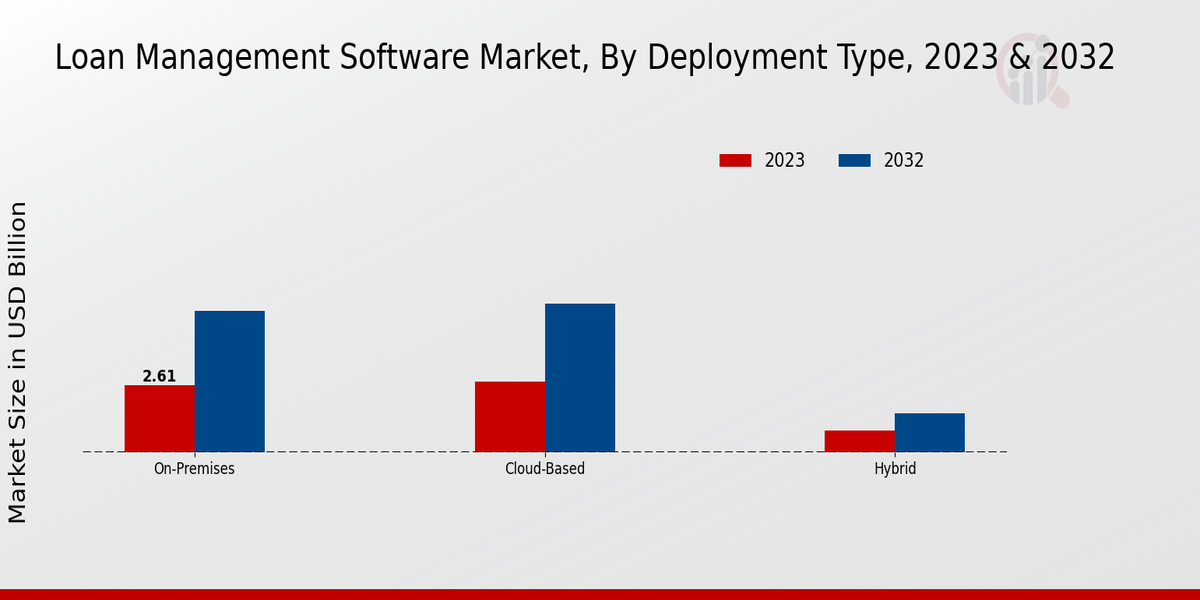 Loan Management Software Market, By Deployment Type, 2023 & 2032

2023 2032

Market Size in USD Billion

2.61

On-Premises

Cloud-Based

Hybrid