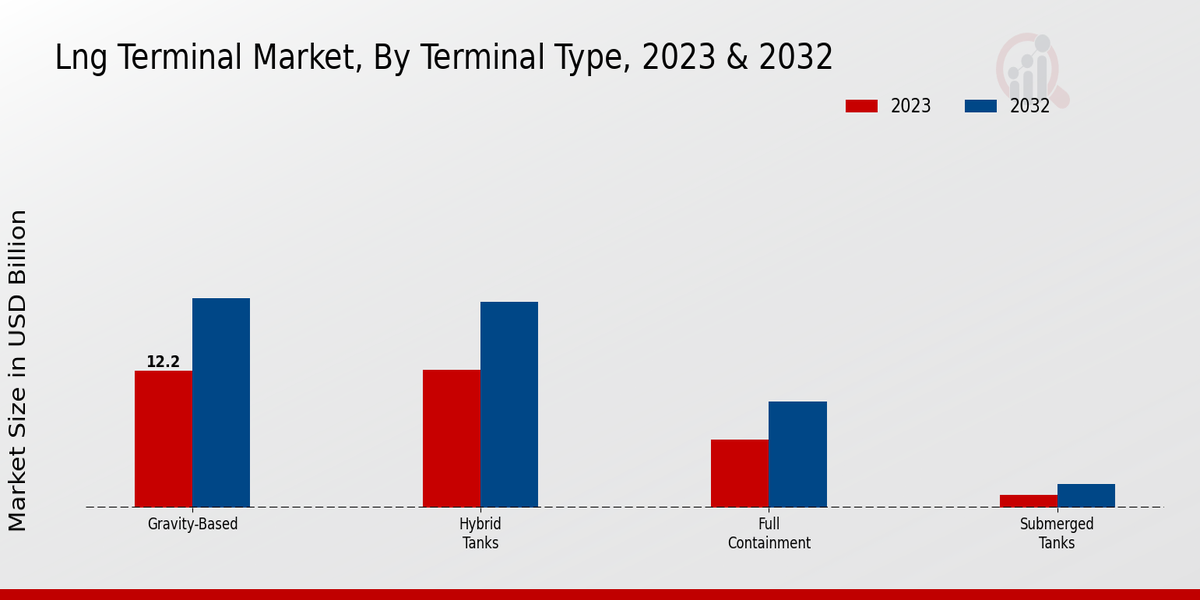 Lng Terminal Market, By Terminal Type, 2023 & 2032

2023
2032

Market Size in USD Billion

12.2

Gravity-Based
Hybrid Tanks
Full Containment
Submerged Tanks