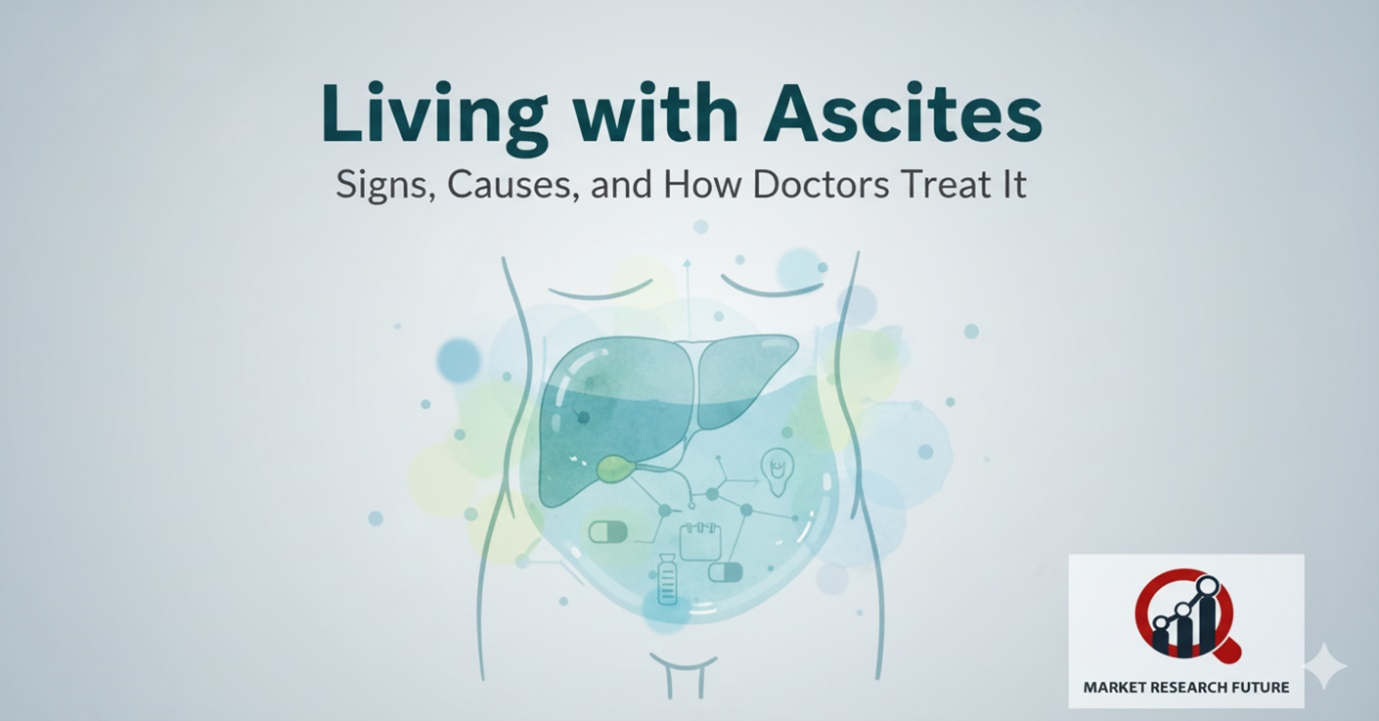 Living with Ascites

Signs, Causes, and How Doctors Treat It

MARKET RESEARCH FUTURE