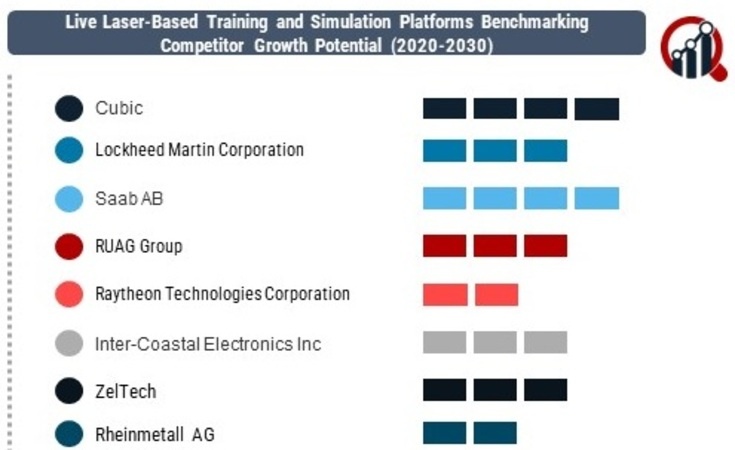 Live Laser-Based Training and Simulation Platforms Benchmarking Competitor Growth Potential (2020-2030)

Cubic

Lockheed Martin Corporation

Saab AB

RUAG Group

Raytheon Technologies Corporation

Inter-Coastal Electronics Inc

ZelTech

Rheinmetall AG