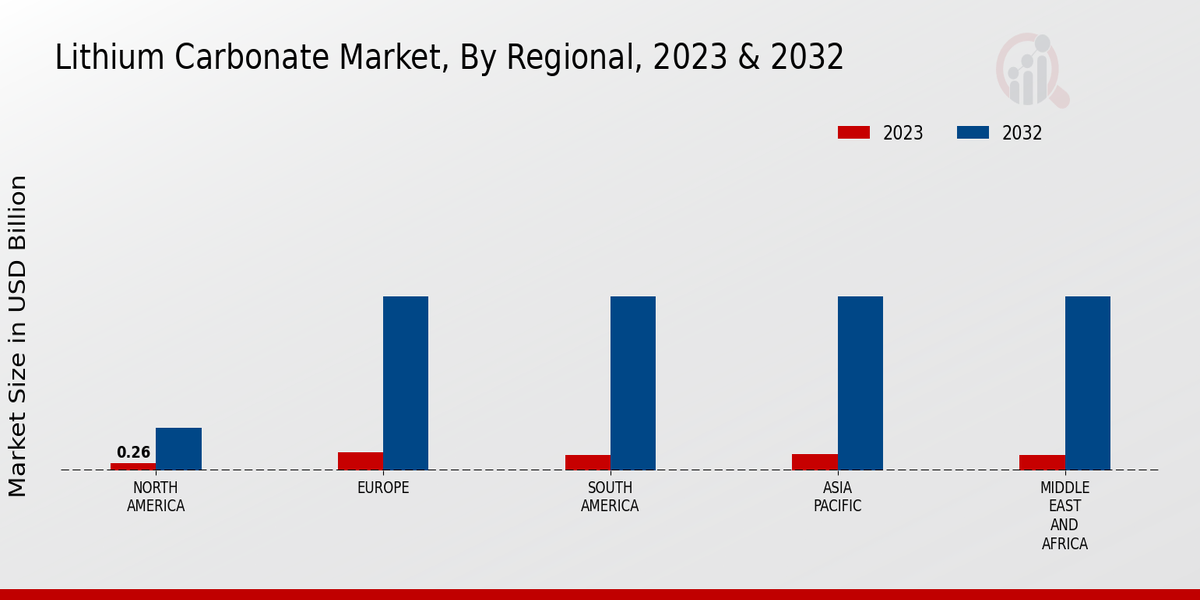 Lithium Carbonate Market, By Regional, 2023 & 2032

2023 2032

Market Size in USD Billion

0.26

NORTH AMERICA

EUROPE

SOUTH AMERICA

ASIA PACIFIC

MIDDLE EAST AND AFRICA