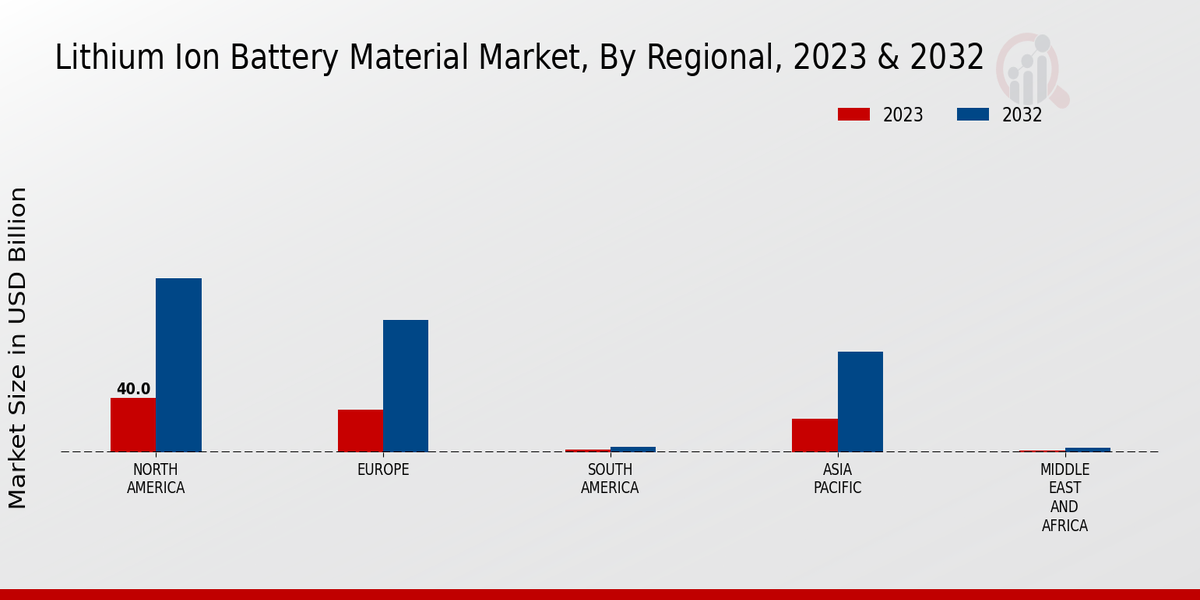 Lithium Ion Battery Material Market, By Regional, 2023 & 2032

2023 2032

Market Size in USD Billion

40.0

NORTH AMERICA

EUROPE

SOUTH AMERICA

ASIA PACIFIC

MIDDLE EAST AND AFRICA