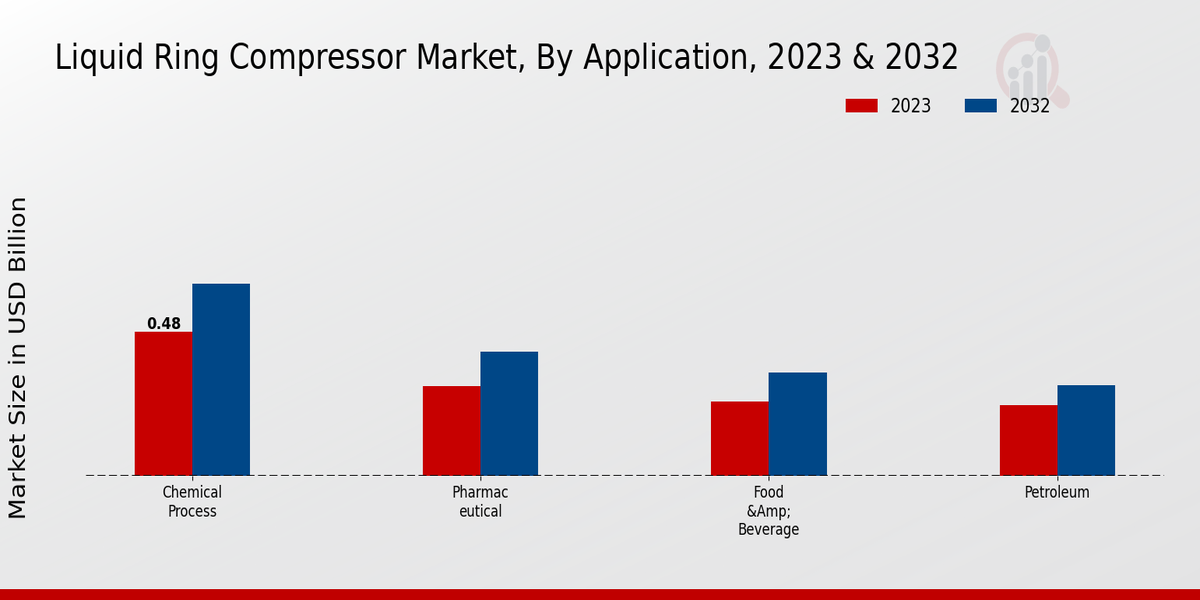 Liquid Ring Compressor Market, By Application, 2023 & 2032

2023 2032

Market Size in USD Billion

0.48

Chemical Process

Pharmac eutical

Food &Amp; Beverage

Petroleum