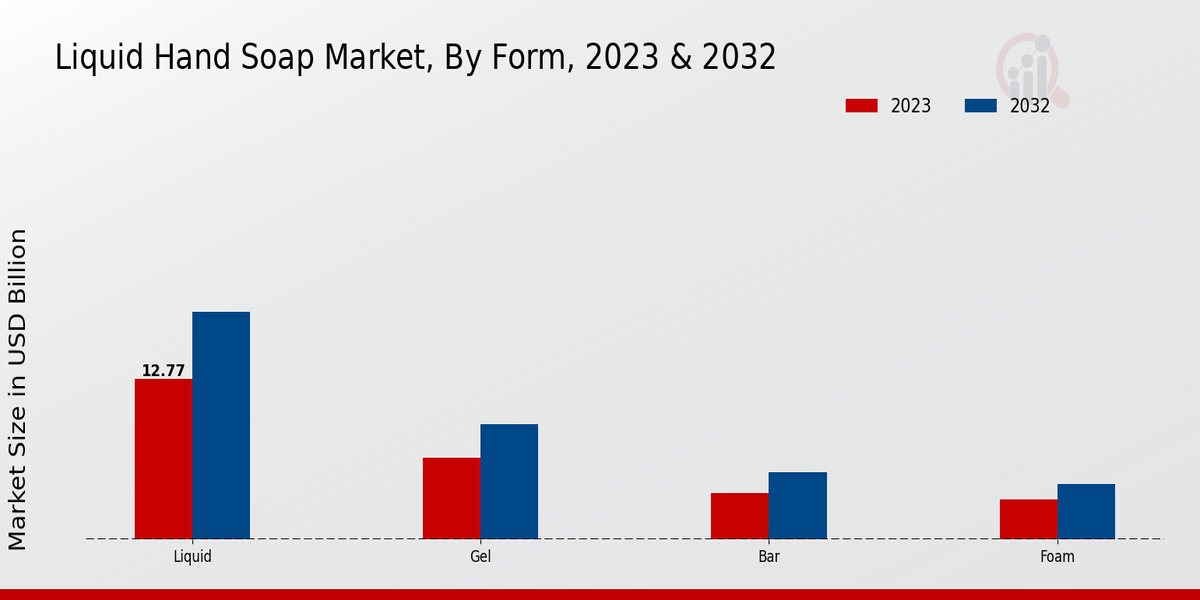 Liquid Hand Soap Market, By Form, 2023 & 2032

2023
2032

Market Size in USD Billion

12.77

Liquid
Gel
Bar
Foam