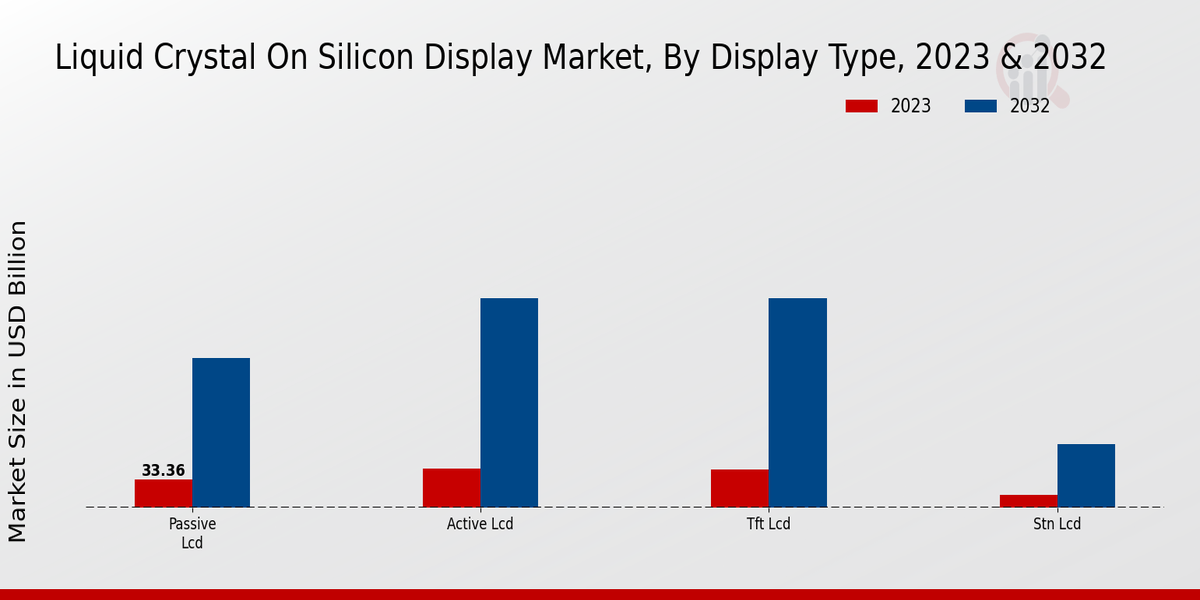 Liquid Crystal On Silicon Display Market, By Display Type, 2023 & 2032

2023
2032

Market Size in USD Billion

33.36

Passive Lcd
Active Lcd
Tft Lcd
Stn Lcd