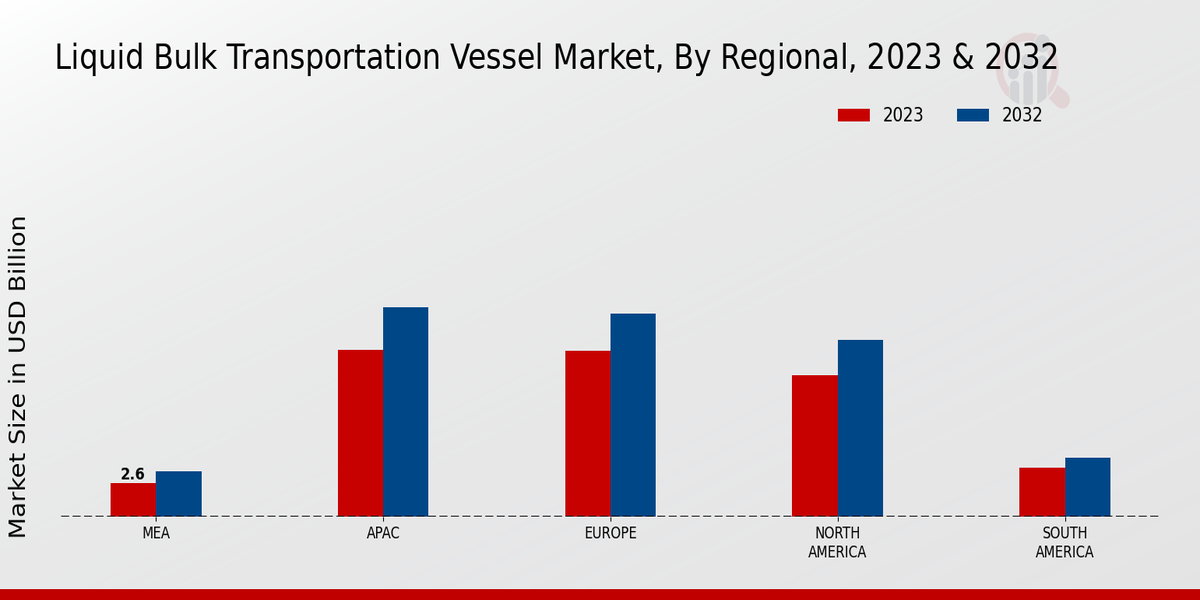 Liquid Bulk Transportation Vessel Market, By Regional, 2023 & 2032

2023 2032

Market Size in USD Billion

2.6

MEA

APAC

EUROPE

NORTH AMERICA

SOUTH AMERICA