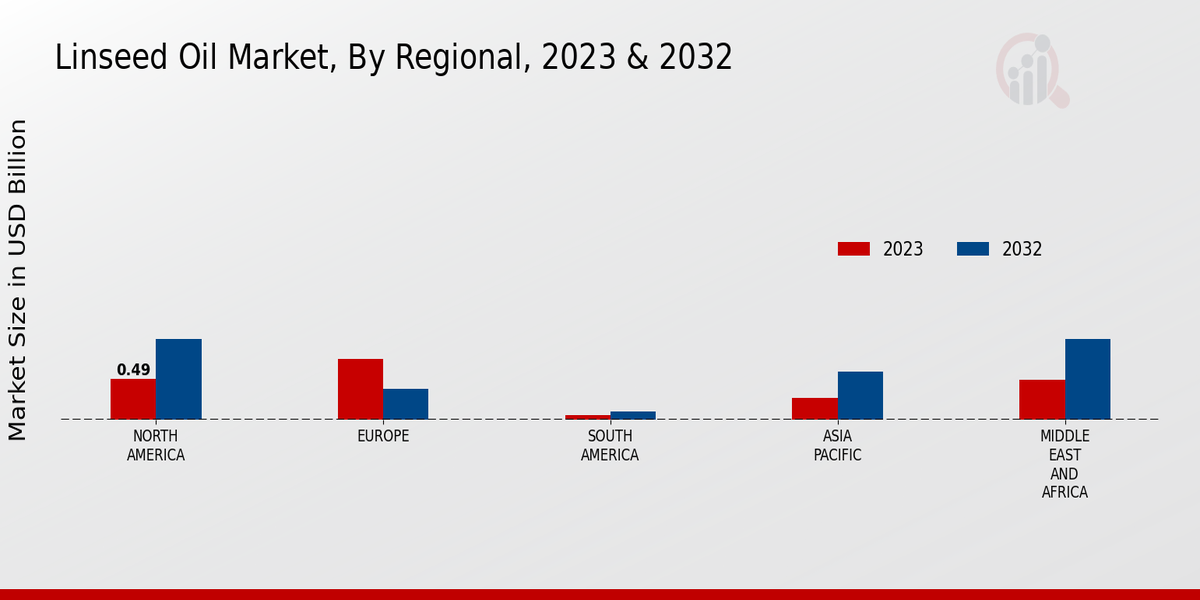 Linseed Oil Market, By Regional, 2023 & 2032

Market Size in USD Billion

2023
2032

0.49

NORTH AMERICA
EUROPE
SOUTH AMERICA
ASIA PACIFIC
MIDDLE EAST AND AFRICA