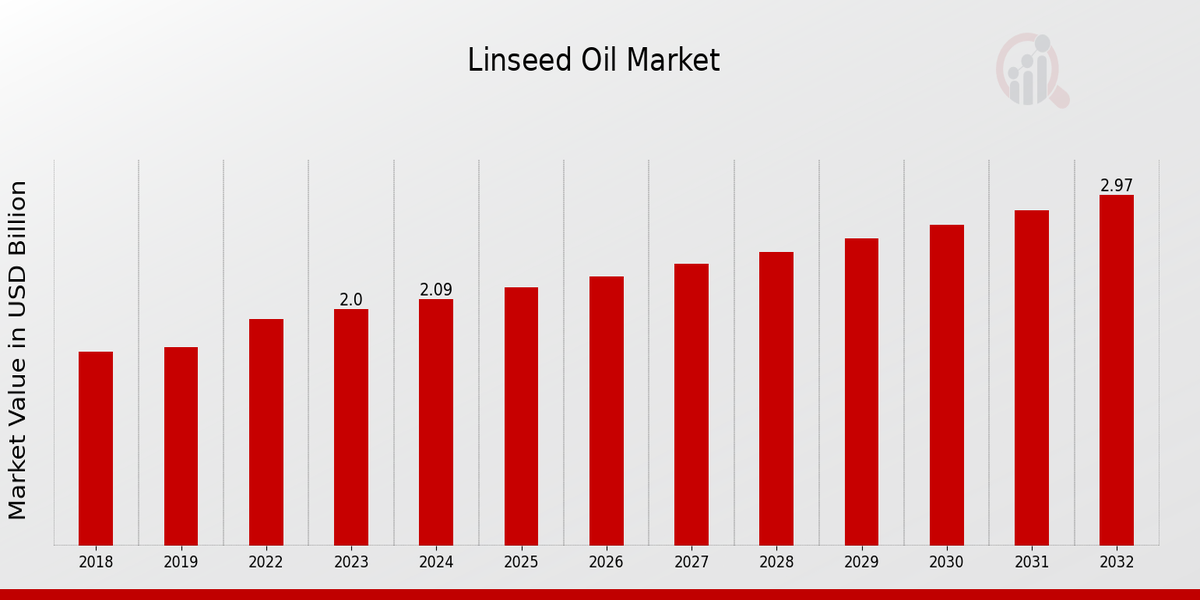 Linseed Oil Market

Market Value in USD Billion

2.0
2.09
2.97

2018
2019
2022
2023
2024
2025
2026
2027
2028
2029
2030
2031
2032