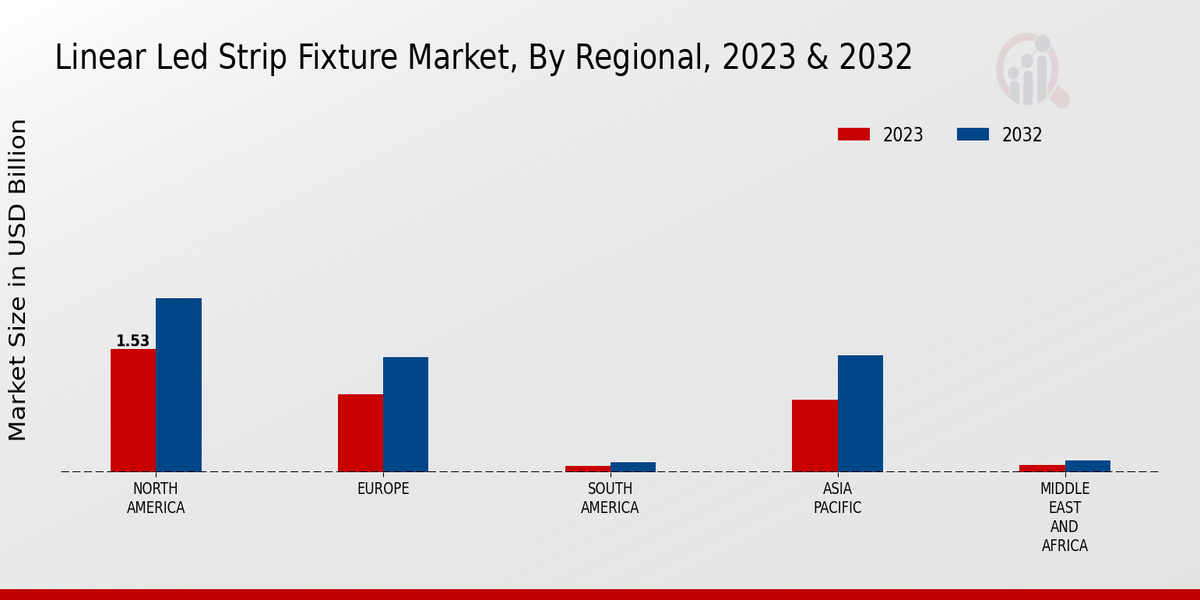 Linear Led Strip Fixture Market, By Regional, 2023 & 2032

2023
2032

Market Size in USD Billion

1.53

NORTH AMERICA
EUROPE
SOUTH AMERICA
ASIA PACIFIC
MIDDLE EAST AND AFRICA