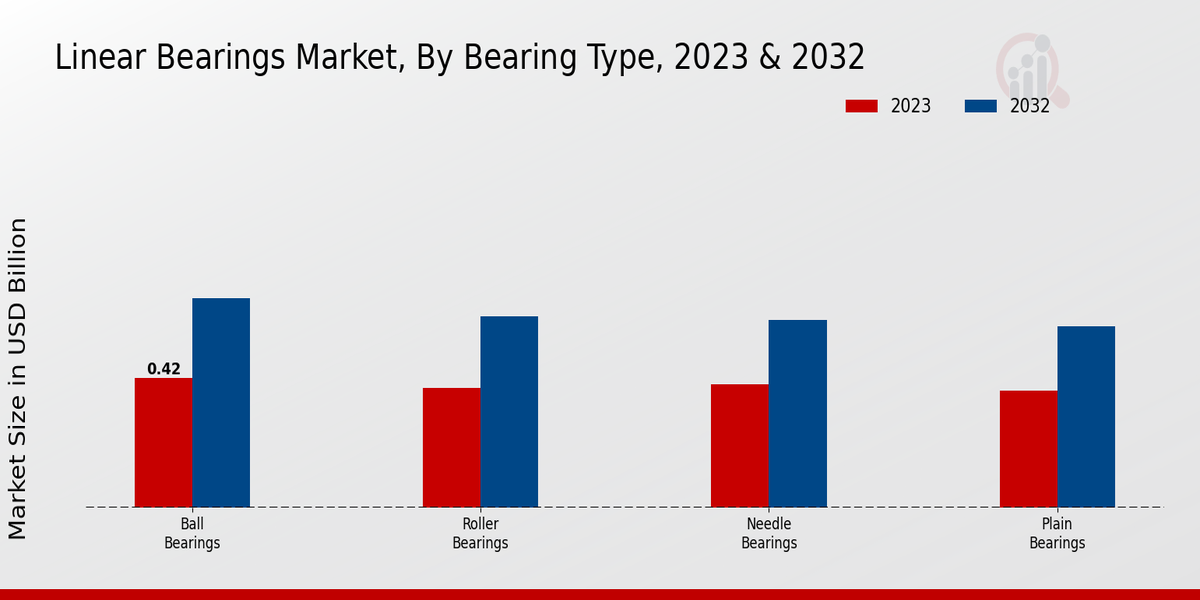 Linear Bearings Market, By Bearing Type, 2023 & 2032

2023
2032

Market Size in USD Billion

0.42

Ball Bearings
Roller Bearings
Needle Bearings
Plain Bearings