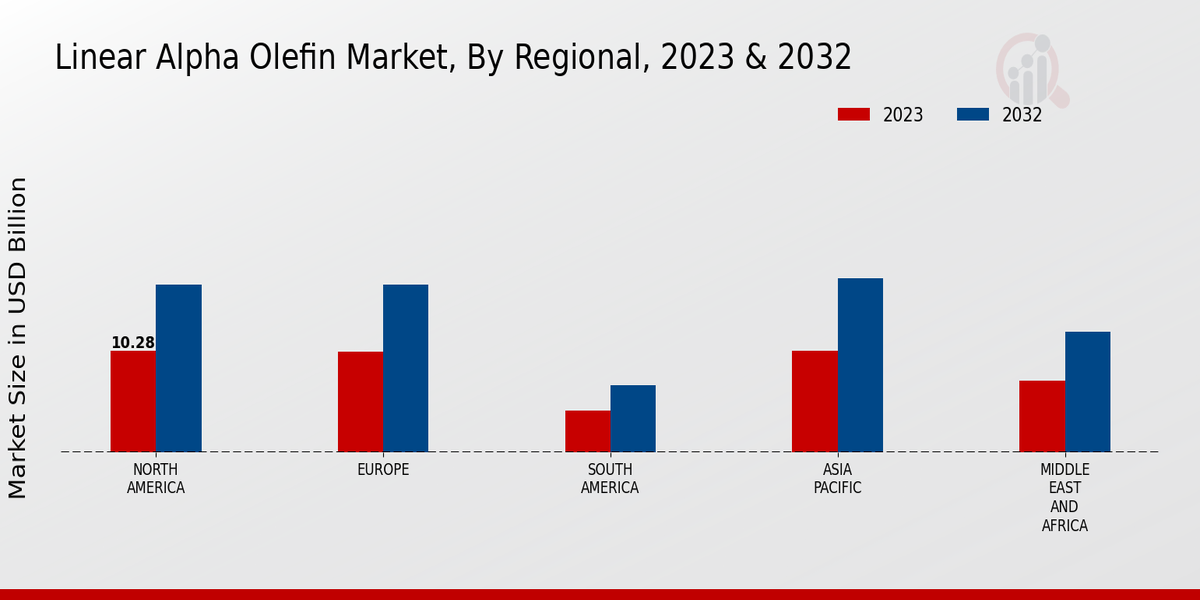 Linear Alpha Olefin Market, By Regional, 2023 & 2032

2023
2032

Market Size in USD Billion

10.28

NORTH AMERICA
EUROPE
SOUTH AMERICA
ASIA PACIFIC
MIDDLE EAST AND AFRICA