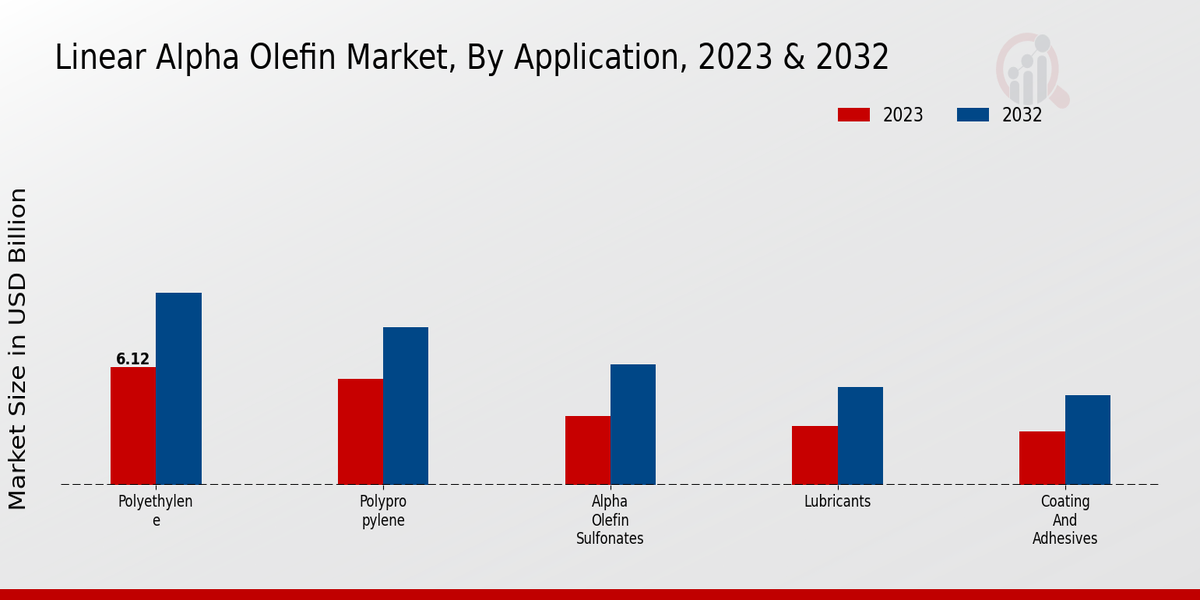 Linear Alpha Olefin Market, By Application, 2023 & 2032

2023
2032

Market Size in USD Billion

6.12

Polyethylene

Polypropylene

Alpha Olefin Sulfonates

Lubricants

Coating And Adhesives