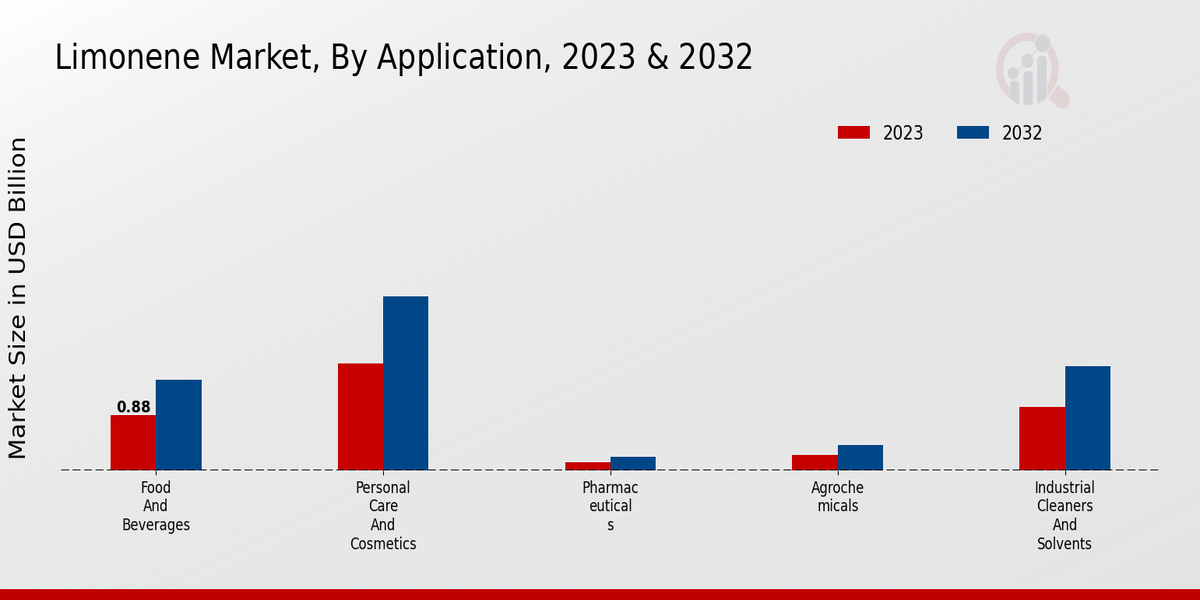 Limonene Market, By Application, 2023 & 2032

2023 2032

Market Size in USD Billion

0.88

Food And Beverages

Personal Care And Cosmetics

Pharmac eutical s

Agroche micals

Industrial Cleaners And Solvents