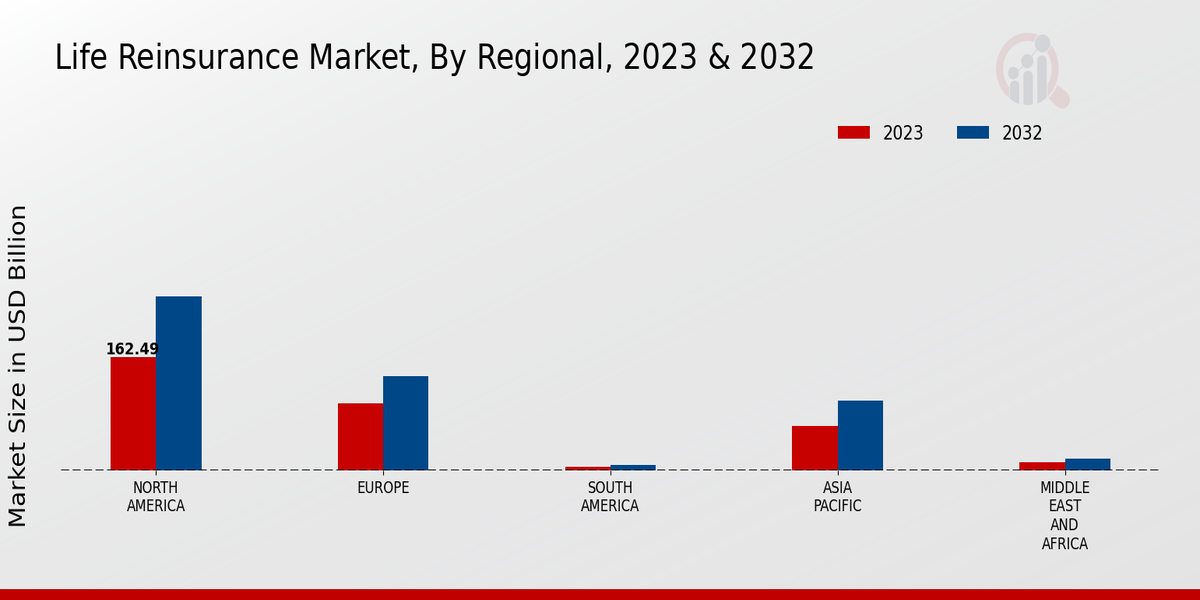 Life Reinsurance Market, By Regional, 2023 & 2032

2023
2032

Market Size in USD Billion

162.49

NORTH AMERICA

EUROPE

SOUTH AMERICA

ASIA PACIFIC

MIDDLE EAST AND AFRICA