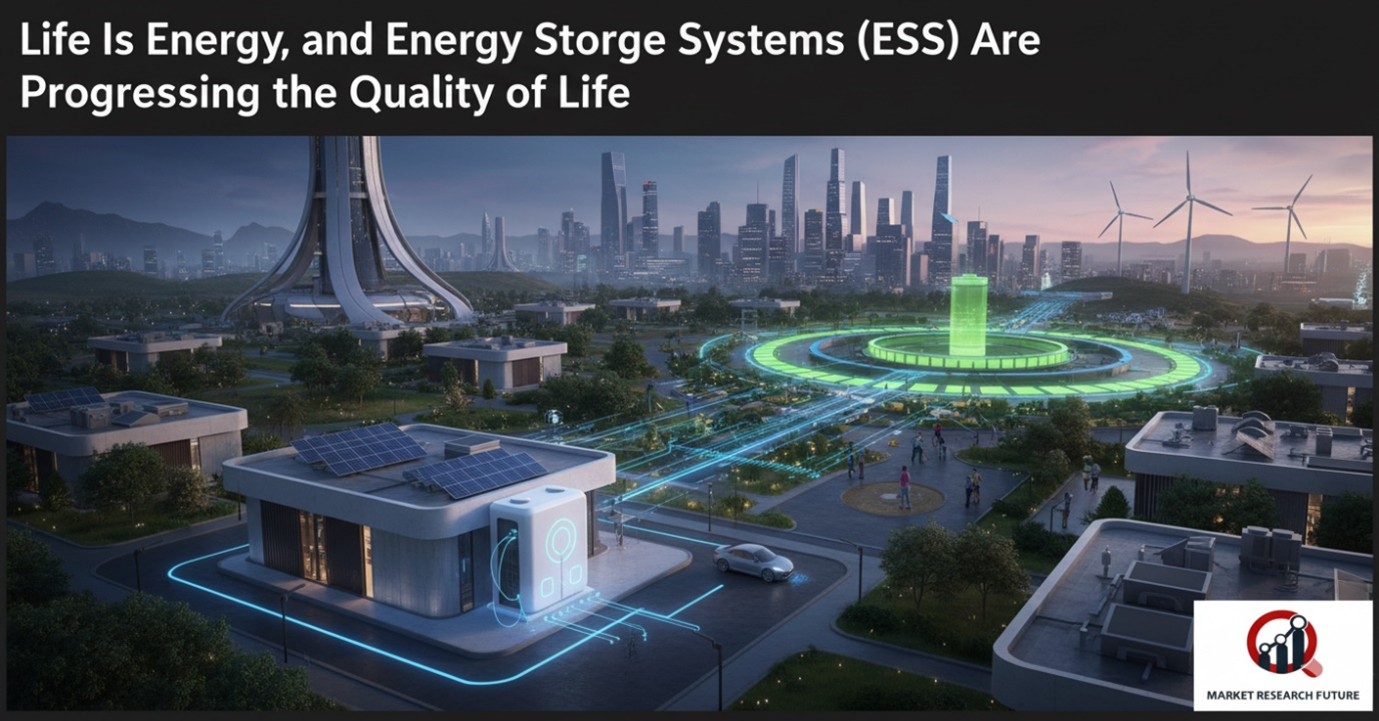 Life Is Energy, and Energy Storge Systems (ESS) Are Progressing the Quality of Life

MARKET RESEARCH FUTURE