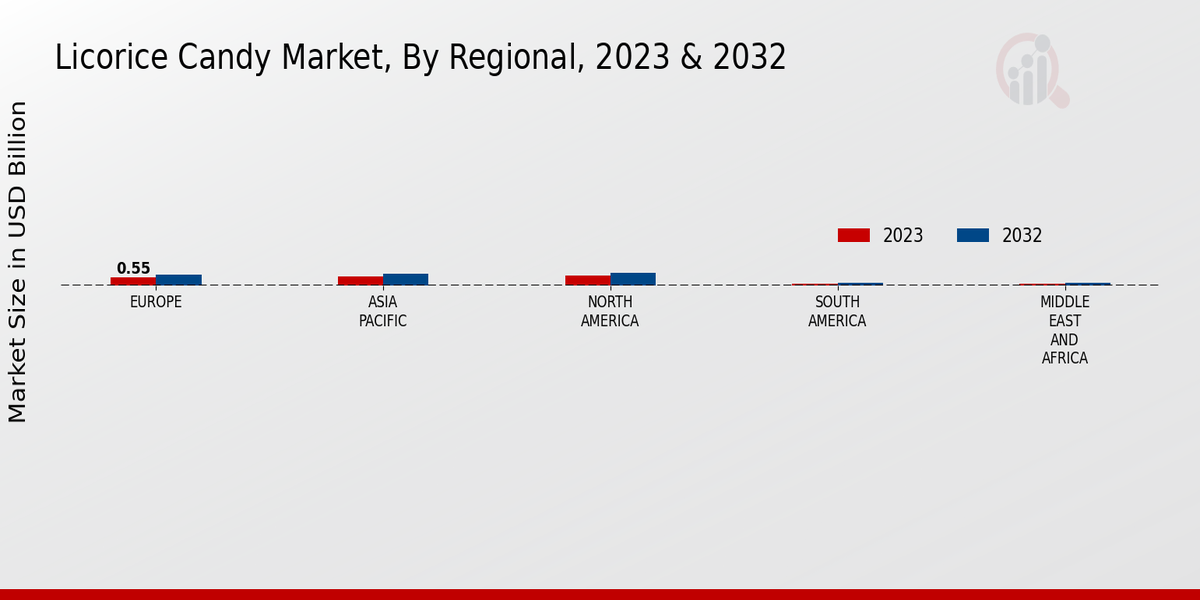 Licorice Candy Market, By Regional, 2023 & 2032

Market Size in USD Billion

2023
2032

0.55

EUROPE

ASIA PACIFIC

NORTH AMERICA

SOUTH AMERICA

MIDDLE EAST AND AFRICA