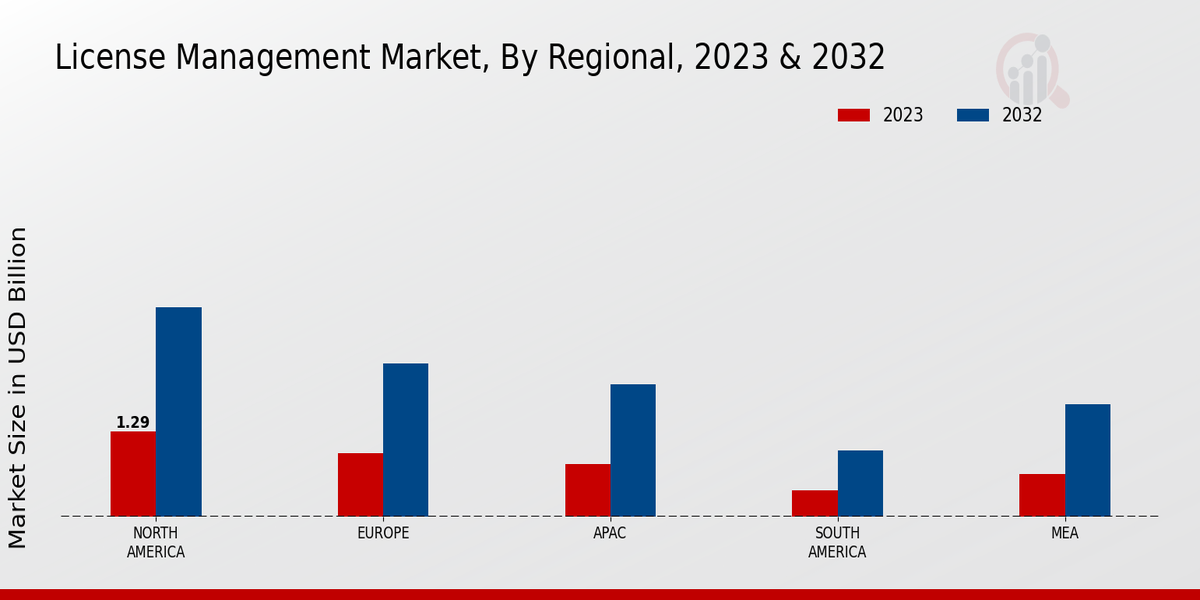 License Management Market, By Regional, 2023 & 2032

2023
2032

Market Size in USD Billion

1.29

NORTH AMERICA
EUROPE
APAC
SOUTH AMERICA
MEA