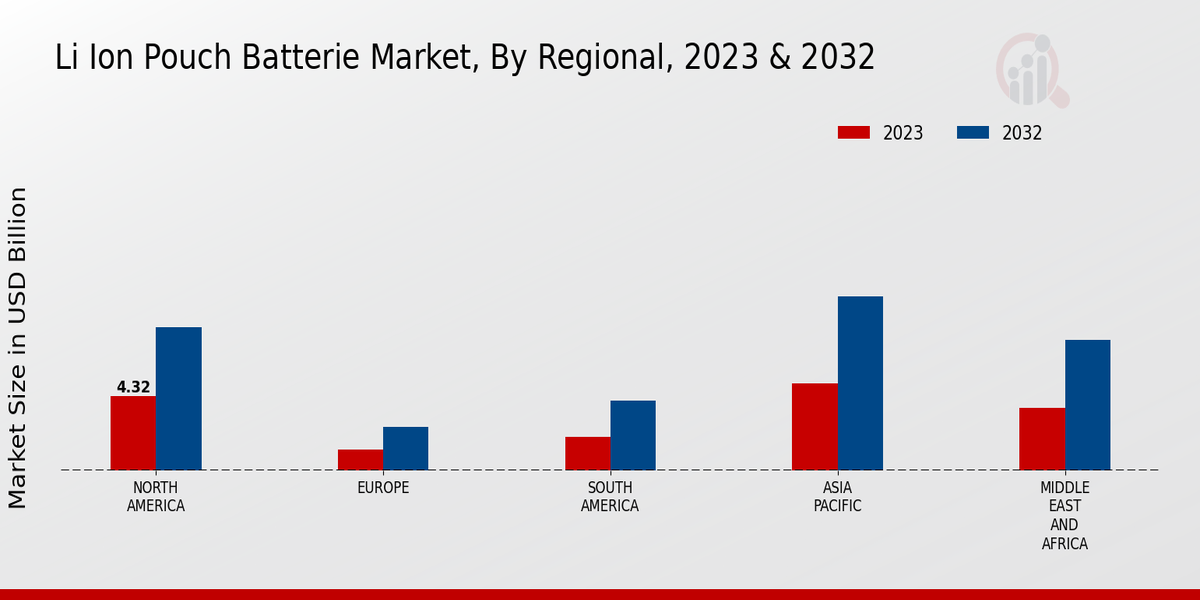 Li Ion Pouch Batterie Market, By Regional, 2023 & 2032

2023
2032

Market Size in USD Billion

4.32

NORTH AMERICA
EUROPE
SOUTH AMERICA
ASIA PACIFIC
MIDDLE EAST AND AFRICA