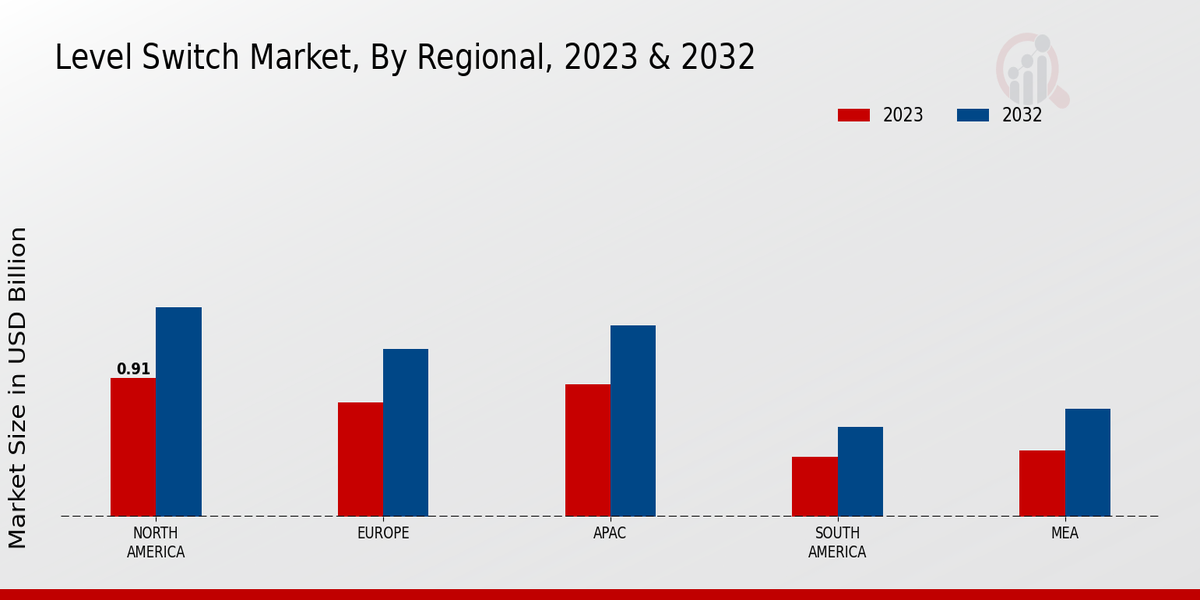 Level Switch Market, By Regional, 2023 & 2032

2023
2032

Market Size in USD Billion

0.91

NORTH AMERICA
EUROPE
APAC
SOUTH AMERICA
MEA