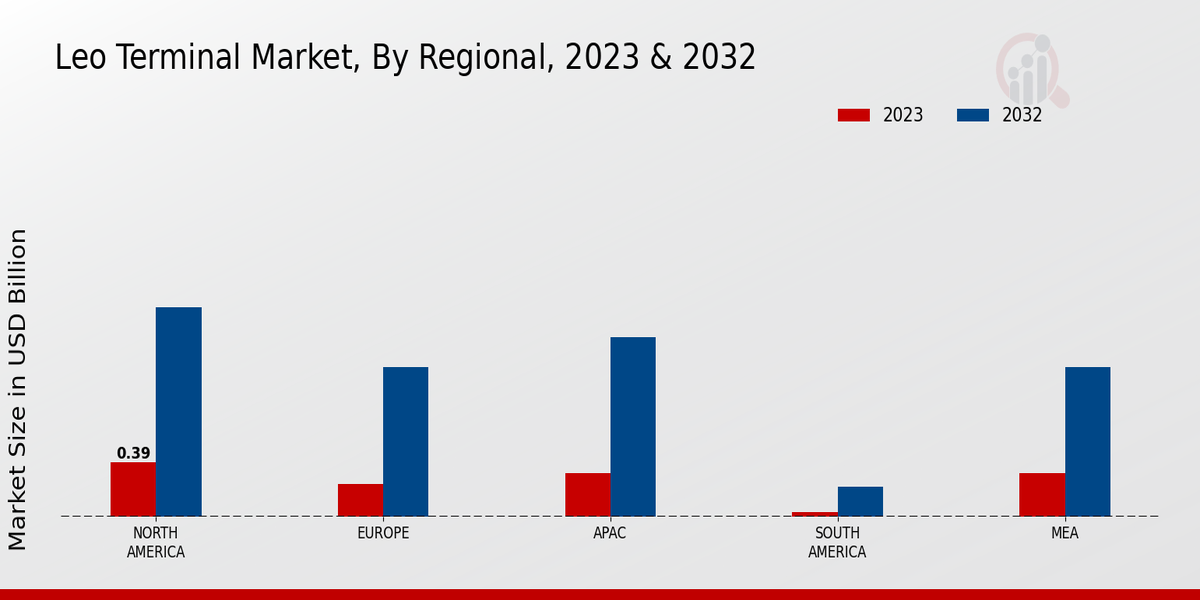 Leo Terminal Market, By Regional, 2023 & 2032

2023
2032

Market Size in USD Billion

0.39

NORTH AMERICA
EUROPE
APAC
SOUTH AMERICA
MEA