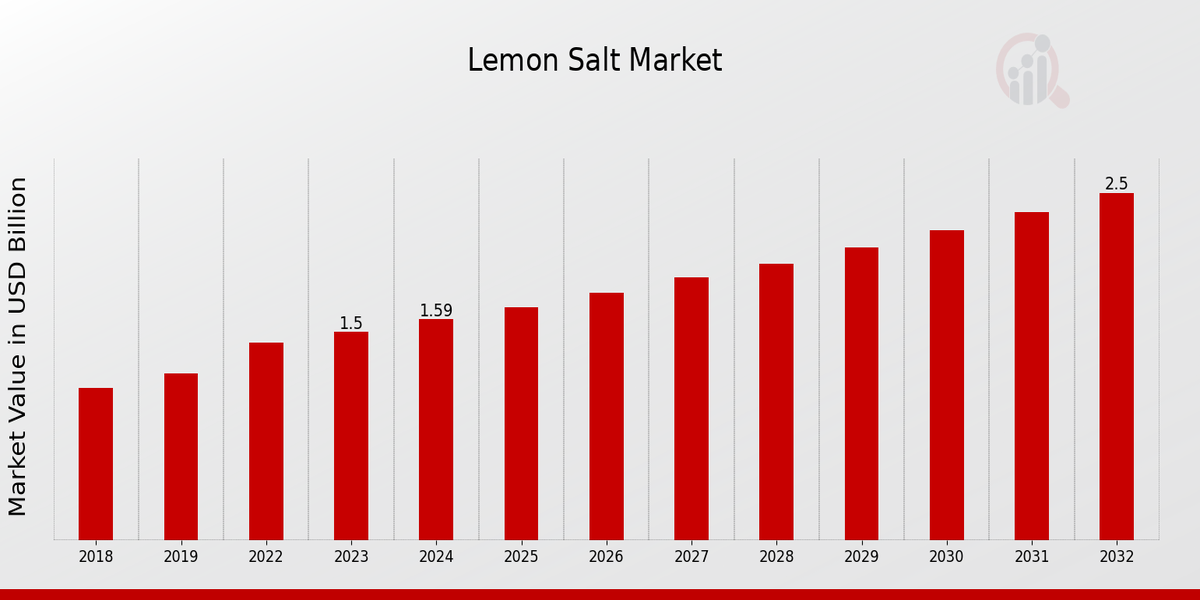 Lemon Salt Market

Market Value in USD Billion

1.5
1.59
2.5

2018
2019
2022
2023
2024
2025
2026
2027
2028
2029
2030
2031
2032