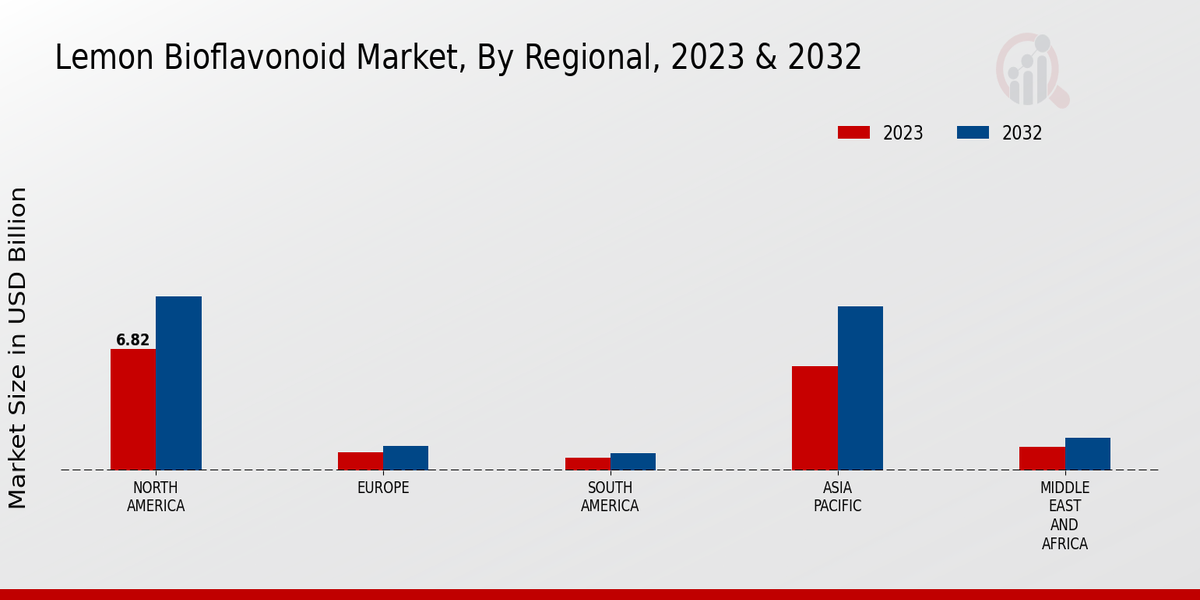 Lemon Bioflavonoid Market, By Regional, 2023 & 2032

2023
2032

Market Size in USD Billion

6.82

NORTH AMERICA
EUROPE
SOUTH AMERICA
ASIA PACIFIC
MIDDLE EAST AND AFRICA