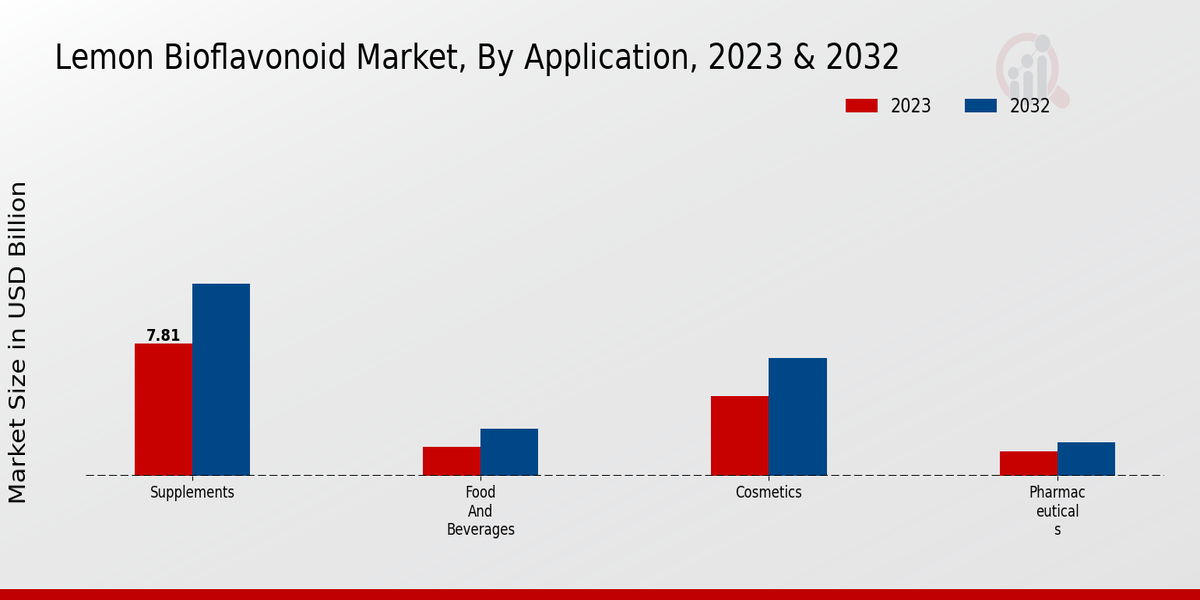 Lemon Bioflavonoid Market, By Application, 2023 & 2032

2023
2032

Market Size in USD Billion

7.81

Supplements

Food And Beverages

Cosmetics

Pharmac eutical s