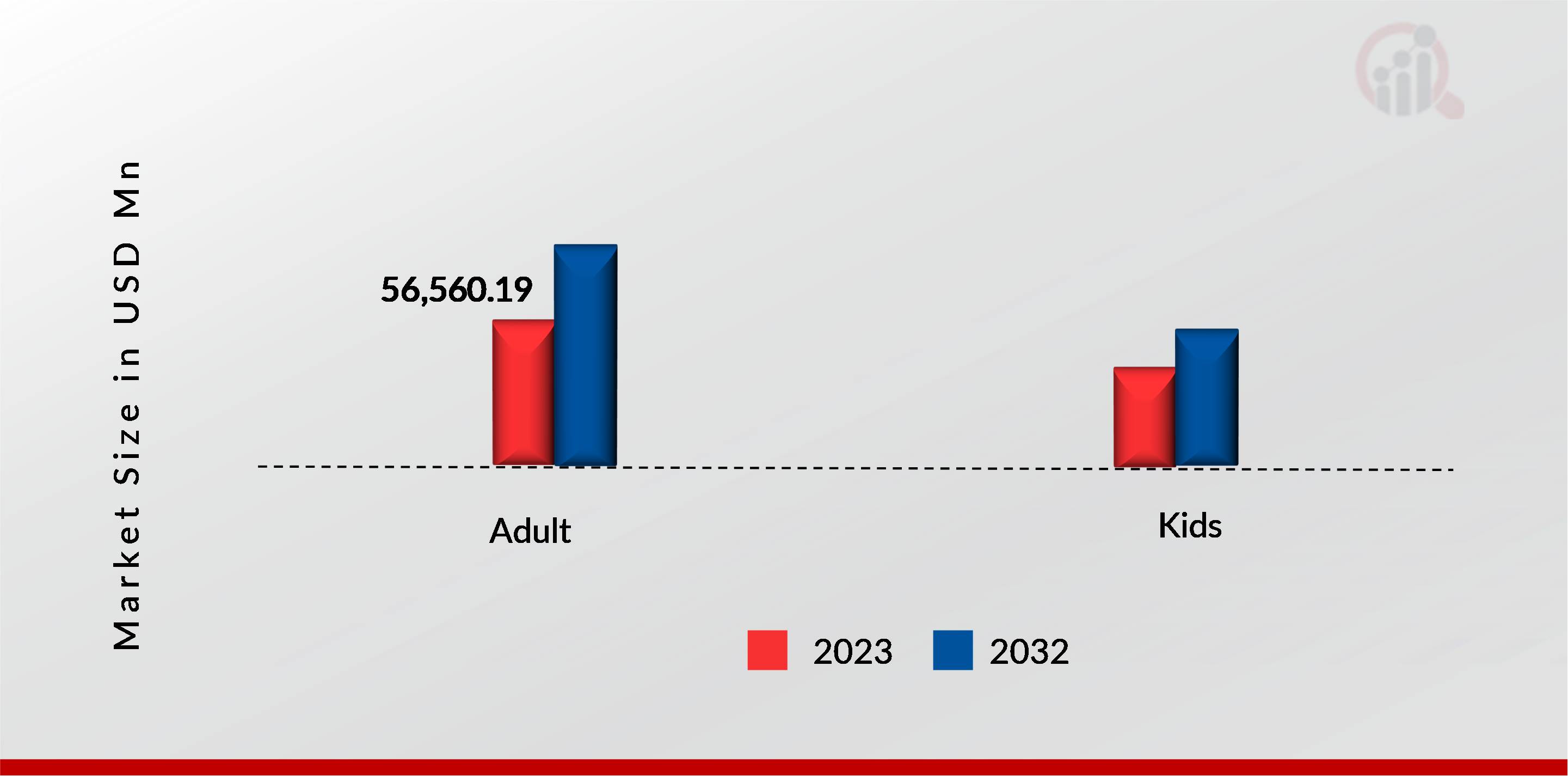 Market Size in USD Mn

56,560.19

Adult

Kids

2023
2032