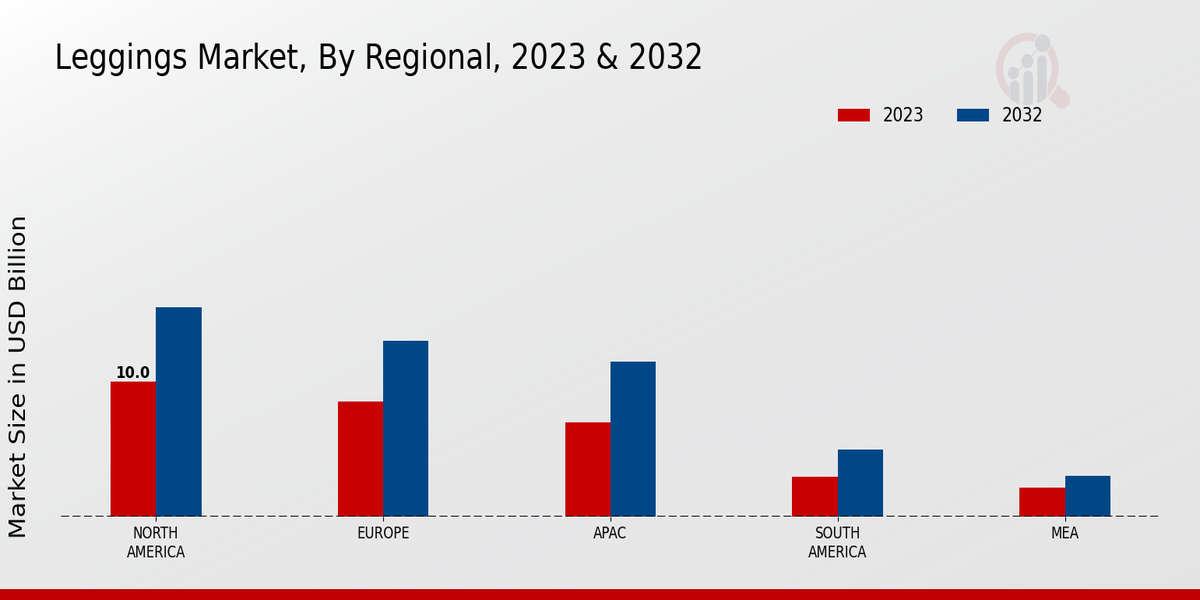 Leggings Market, By Regional, 2023 & 2032

2023
2032

Market Size in USD Billion

10.0

NORTH AMERICA
EUROPE
APAC
SOUTH AMERICA
MEA