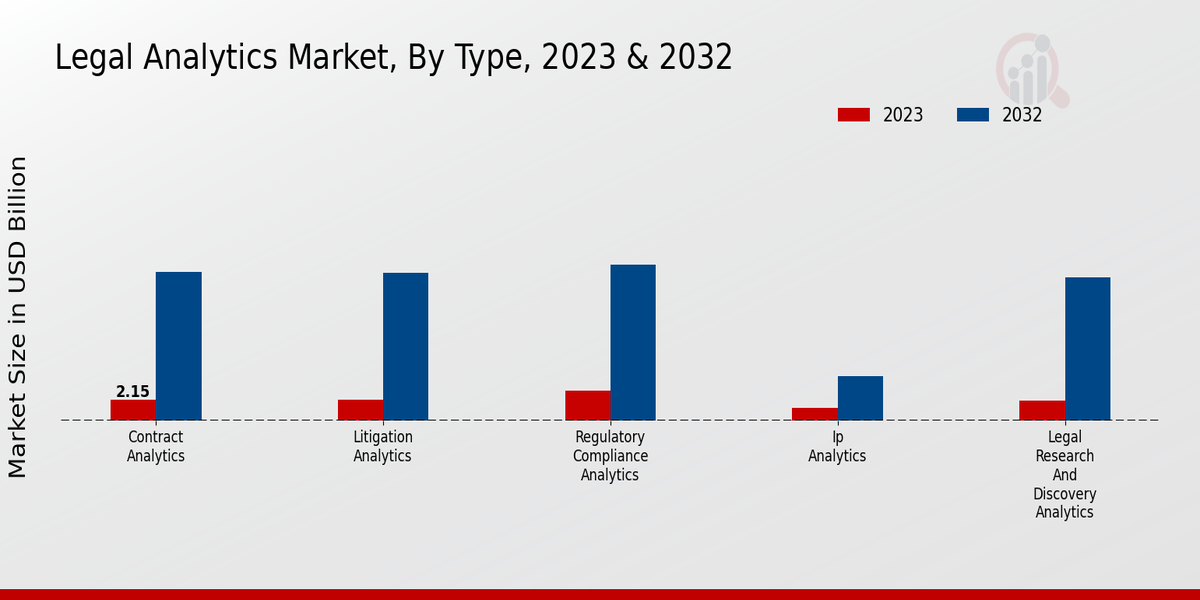 Legal Analytics Market, By Type, 2023 & 2032

2023 2032

Market Size in USD Billion

2.15

Contract Analytics

Litigation Analytics

Regulatory Compliance Analytics

Ip Analytics

Legal Research And Discovery Analytics