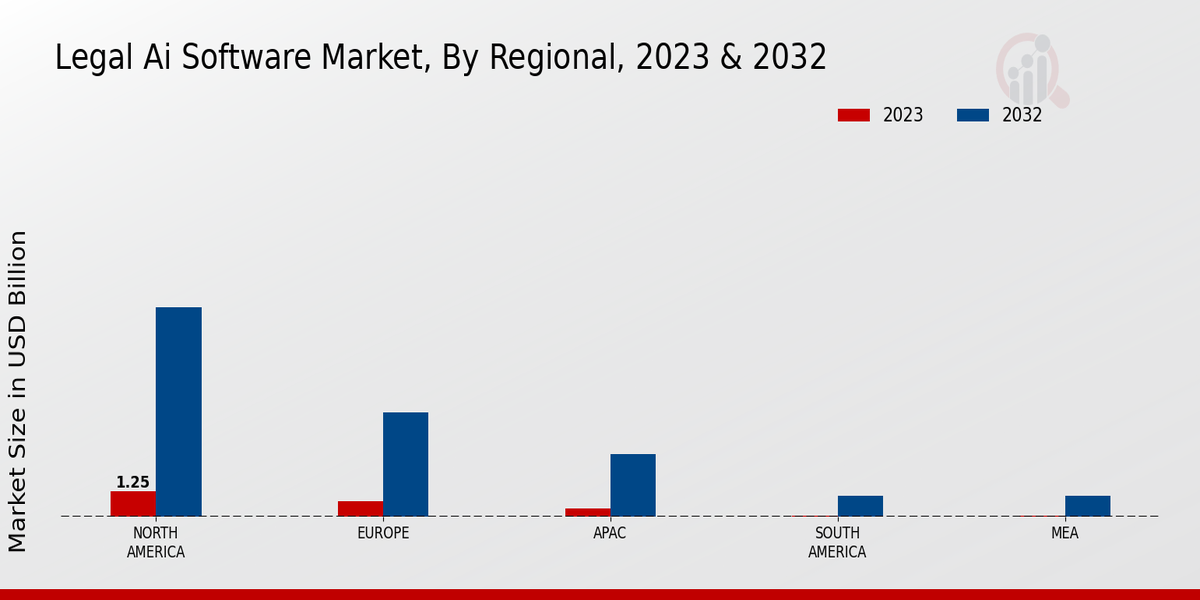 Legal Ai Software Market, By Regional, 2023 & 2032

2023
2032

Market Size in USD Billion

1.25

NORTH AMERICA
EUROPE
APAC
SOUTH AMERICA
MEA