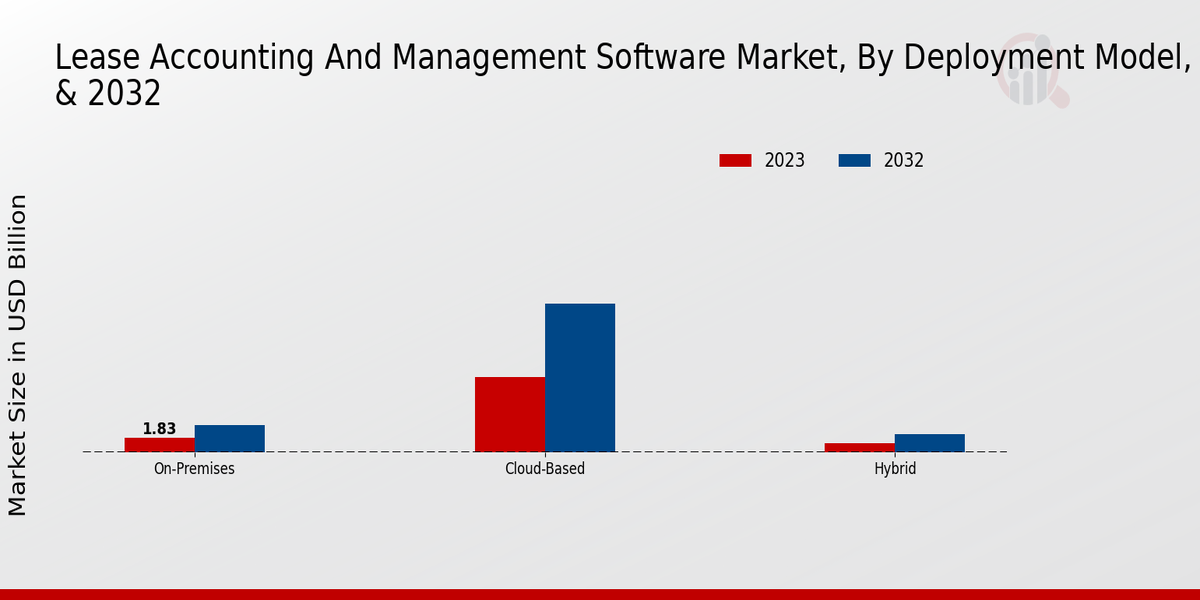 Lease Accounting And Management Software Market, By Deployment Model, & 2032

2023
2032

Market Size in USD Billion

1.83

On-Premises
Cloud-Based
Hybrid