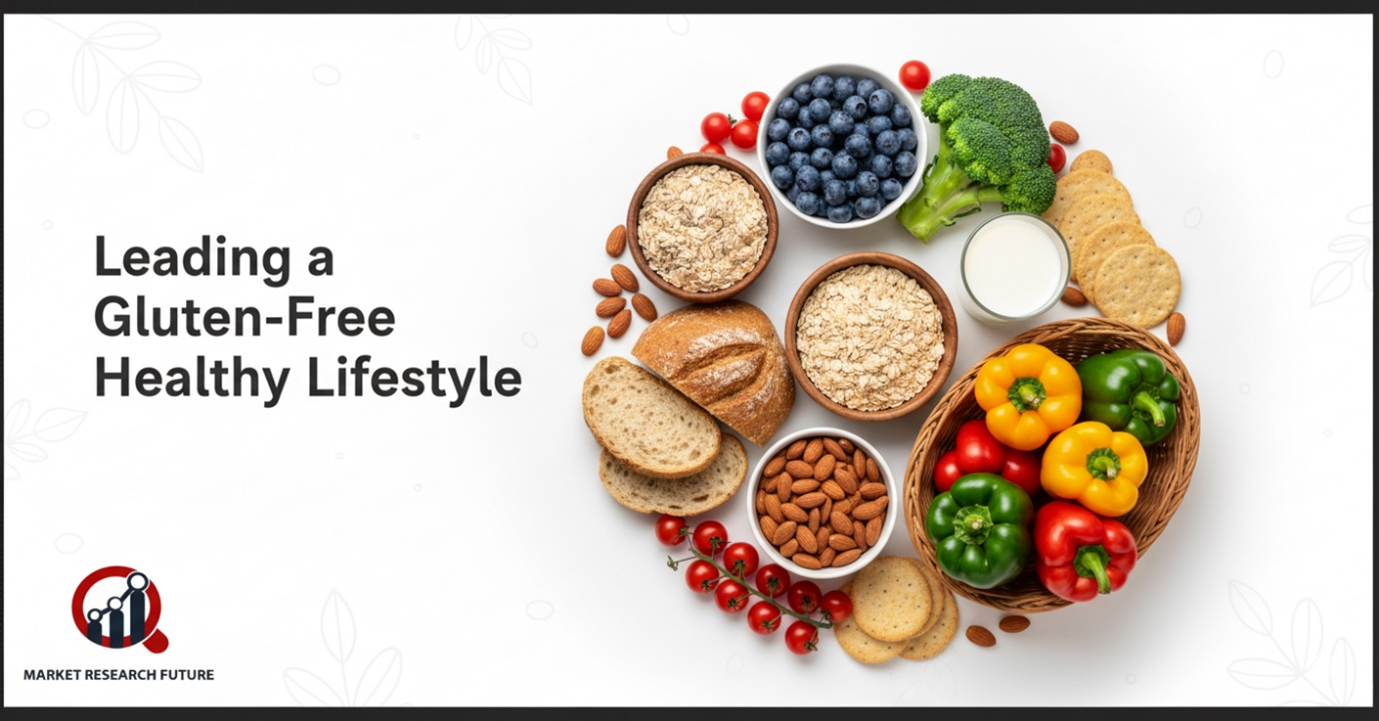 Leading a Gluten-Free Healthy Lifestyle

MARKET RESEARCH FUTURE