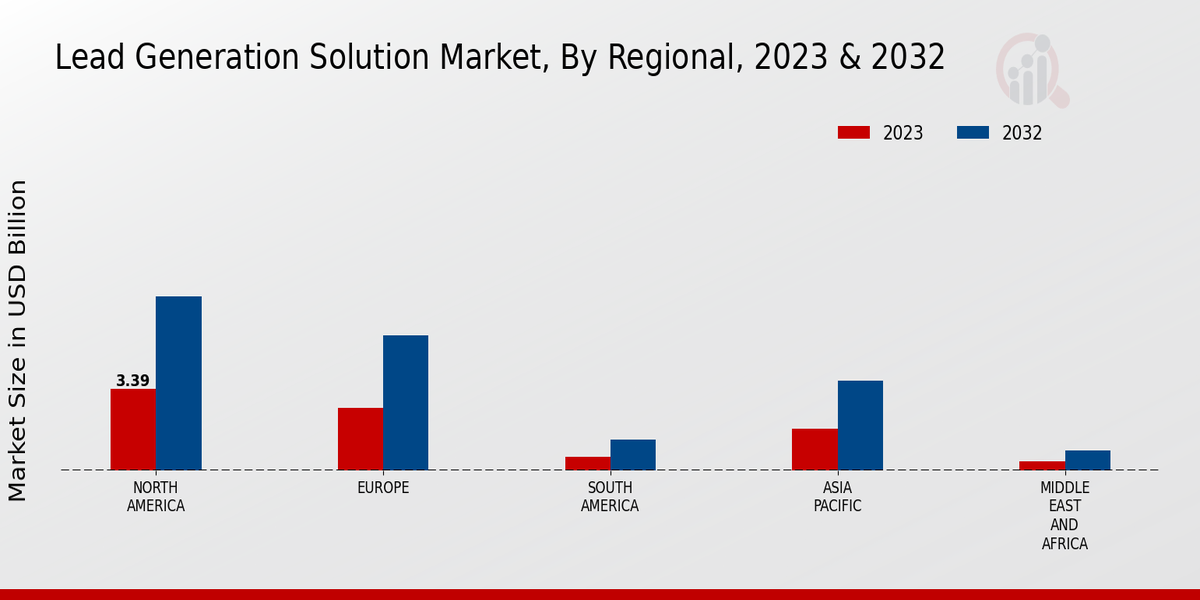 Lead Generation Solution Market, By Regional, 2023 & 2032

2023 2032

Market Size in USD Billion

3.39

NORTH AMERICA

EUROPE

SOUTH AMERICA

ASIA PACIFIC

MIDDLE EAST AND AFRICA