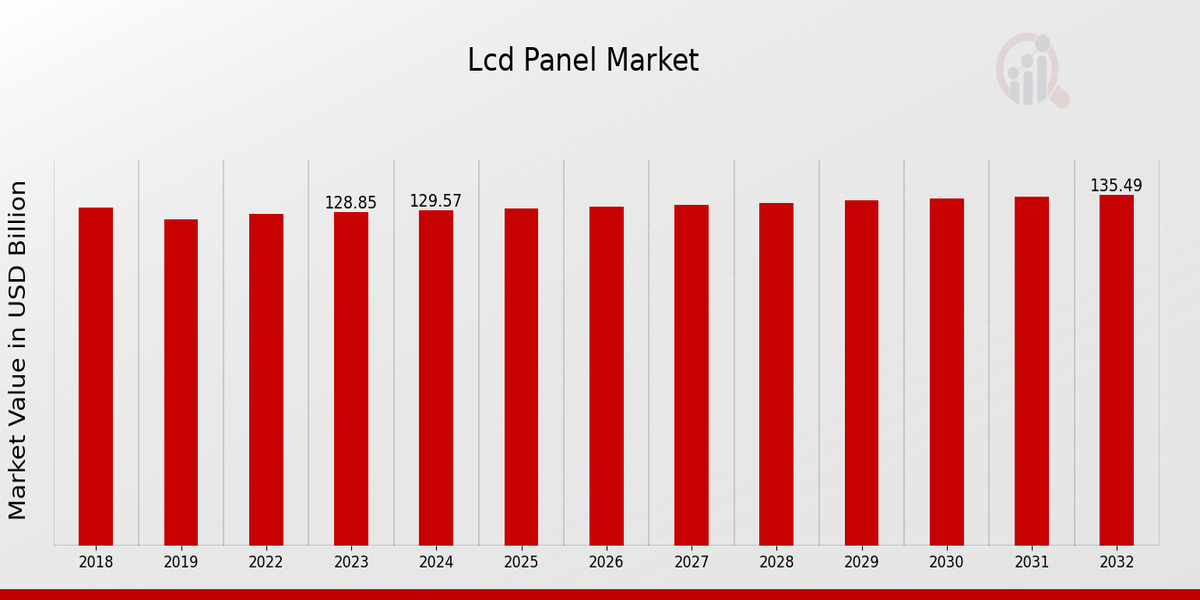 Lcd Panel Market

Market Value in USD Billion

128.85
129.57
135.49

2018
2019
2022
2023
2024
2025
2026
2027
2028
2029
2030
2031
2032