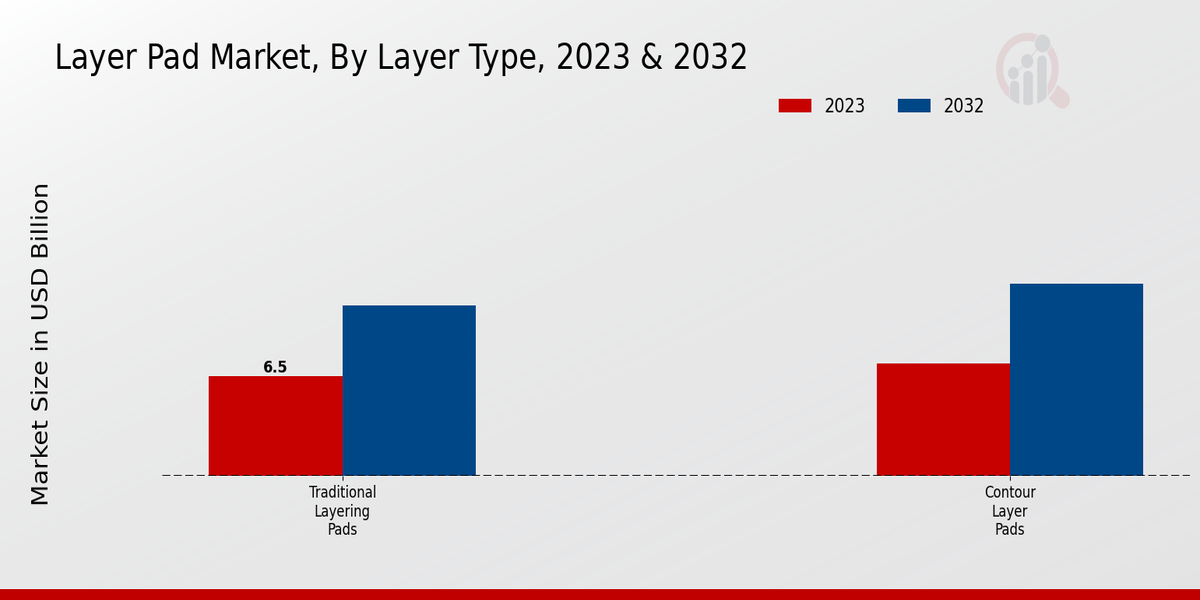 Layer Pad Market, By Layer Type, 2023 & 2032

2023
2032

Market Size in USD Billion

6.5

Traditional Layering Pads

Contour Layer Pads