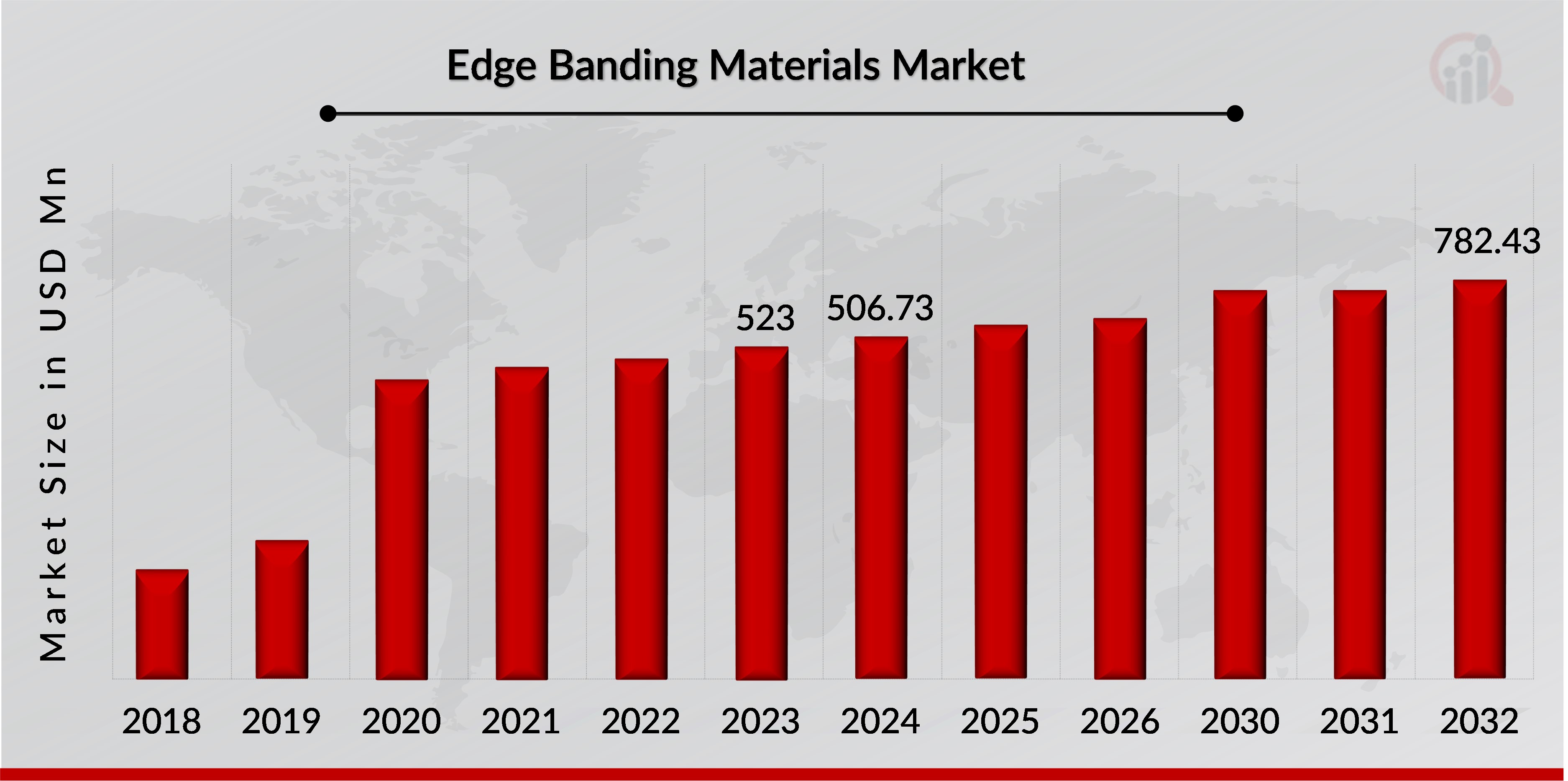 Edge Banding Materials Market

Market Size in USD Mn

523
506.73
782.43

2018
2019
2020
2021
2022
2023
2024
2025
2026
2030
2031
2032