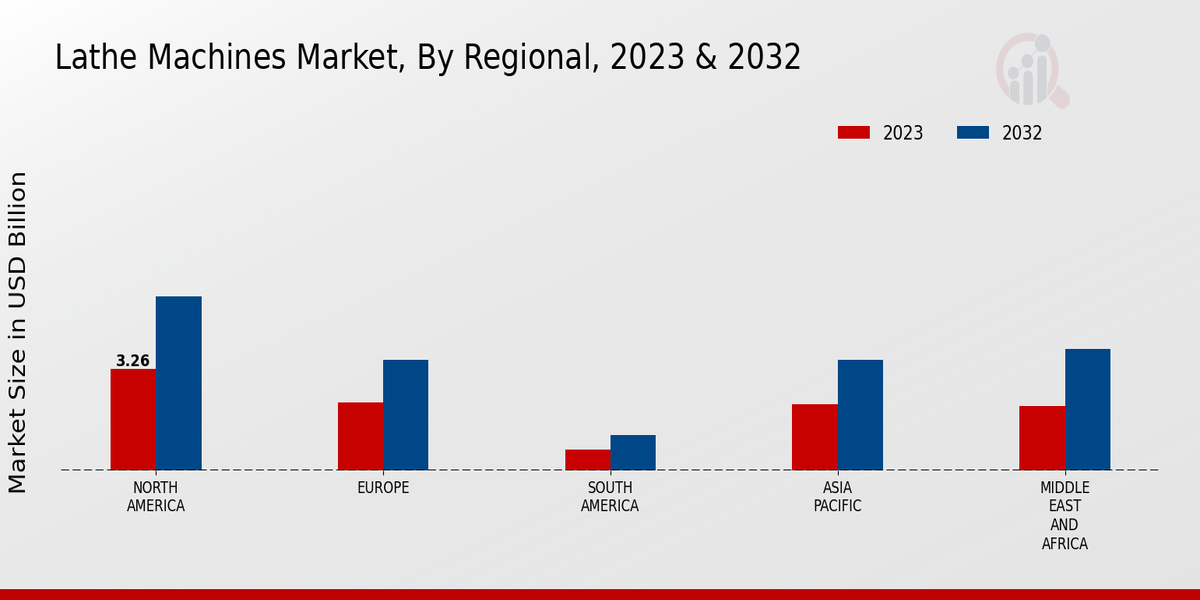 Lathe Machines Market, By Regional, 2023 & 2032

2023
2032

Market Size in USD Billion

3.26

NORTH AMERICA

EUROPE

SOUTH AMERICA

ASIA PACIFIC

MIDDLE EAST AND AFRICA