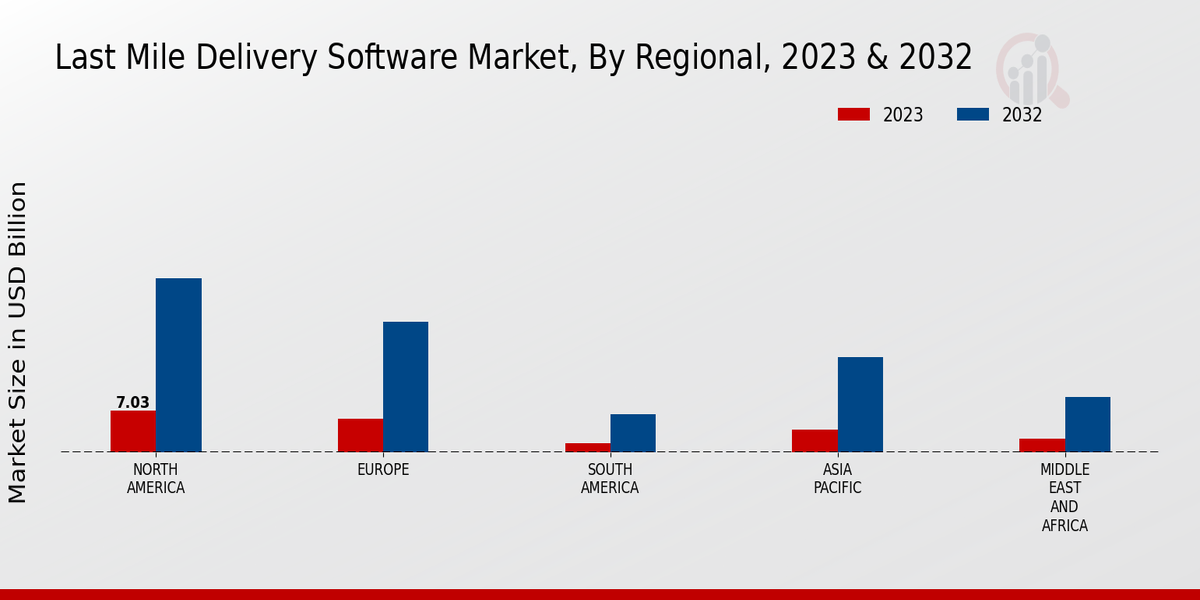 Last Mile Delivery Software Market, By Regional, 2023 & 2032

2023
2032

Market Size in USD Billion

7.03

NORTH AMERICA
EUROPE
SOUTH AMERICA
ASIA PACIFIC
MIDDLE EAST AND AFRICA