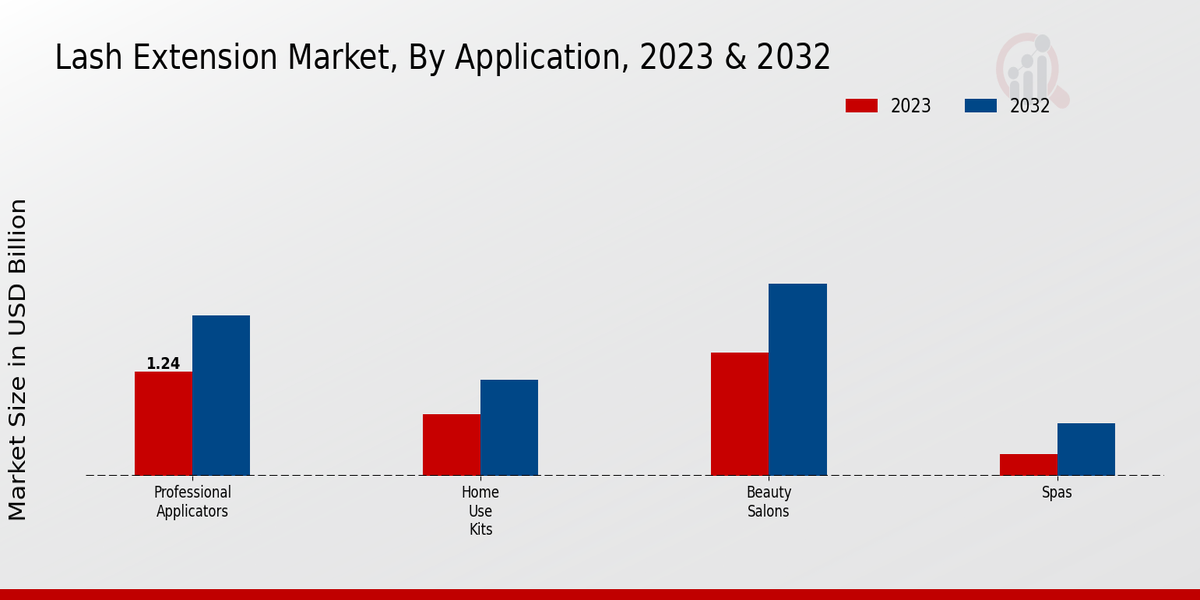 Lash Extension Market, By Application, 2023 & 2032

2023
2032

Market Size in USD Billion

1.24

Professional Applicators

Home Use Kits

Beauty Salons

Spas