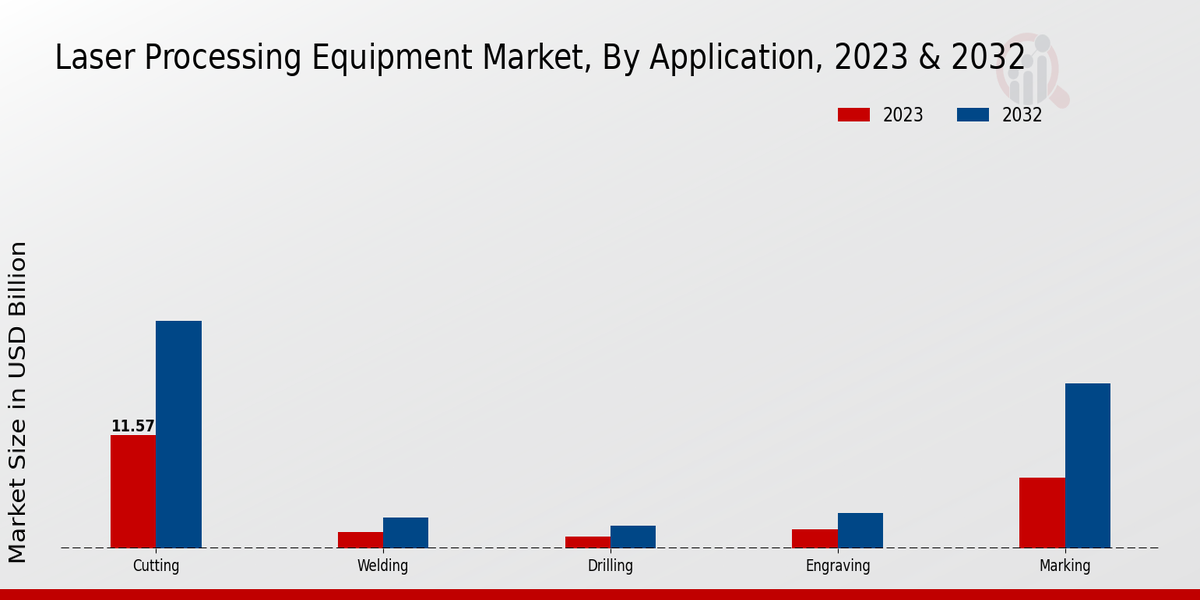 Laser Processing Equipment Market, By Application, 2023 & 2032

2023
2032

Market Size in USD Billion

11.57

Cutting
Welding
Drilling
Engraving
Marking